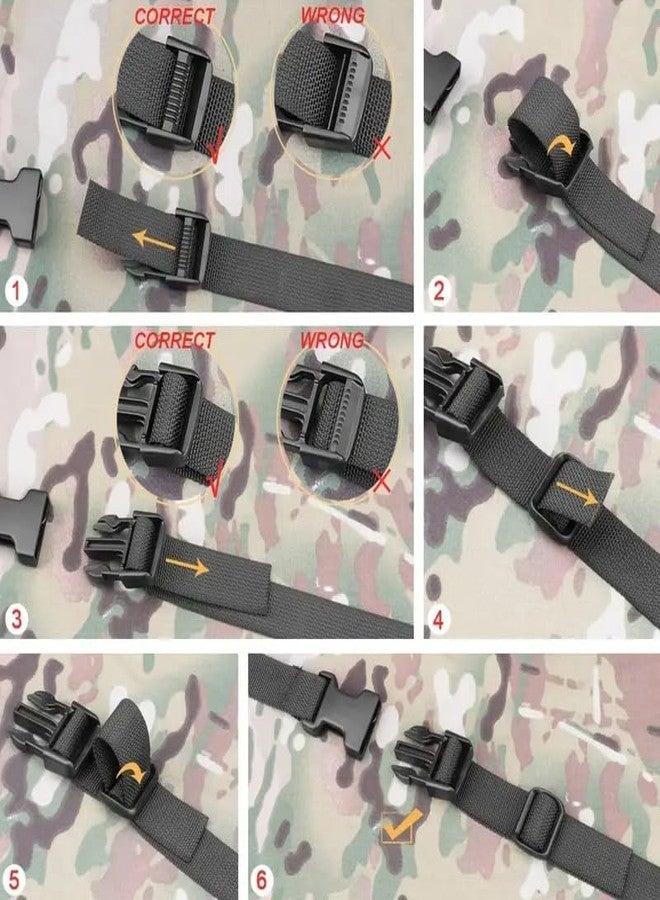 CORRECT

WRONG

1

2

CORRECT

WRONG

3

4

5

6