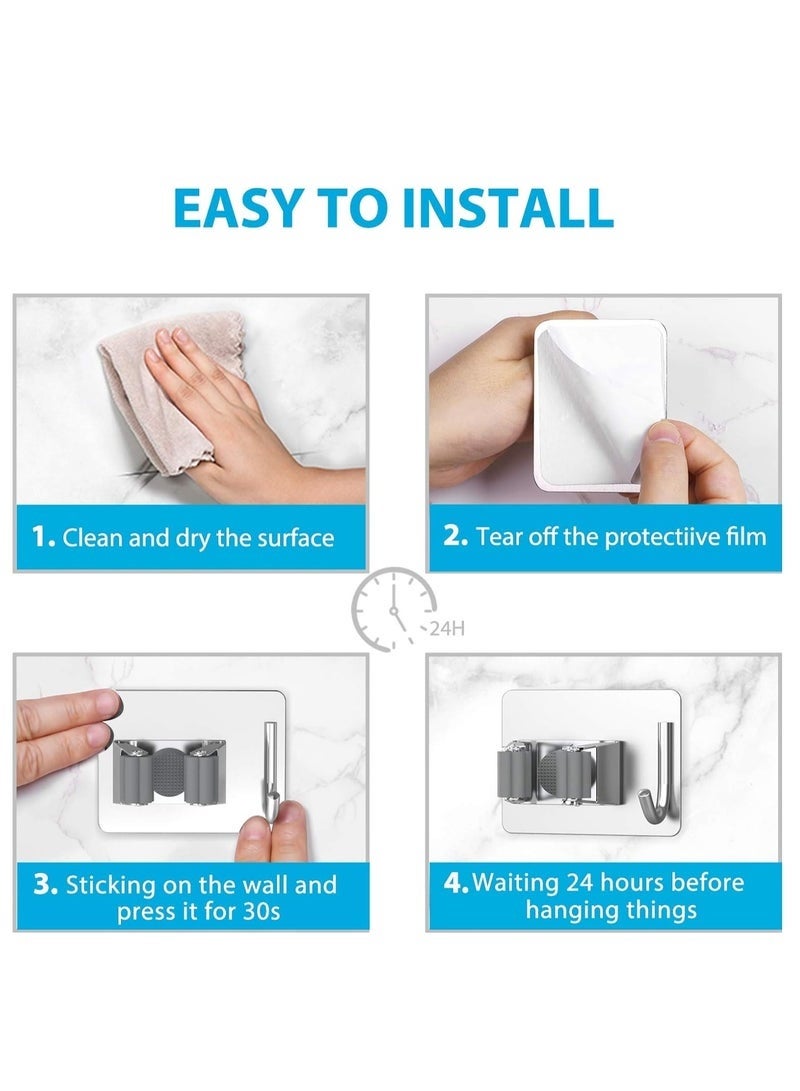 EASY TO INSTALL

1. Clean and dry the surface

2. Tear off the protectiive film

24H

3. Sticking on the wall and press it for 30s

4. Waiting 24 hours before hanging things