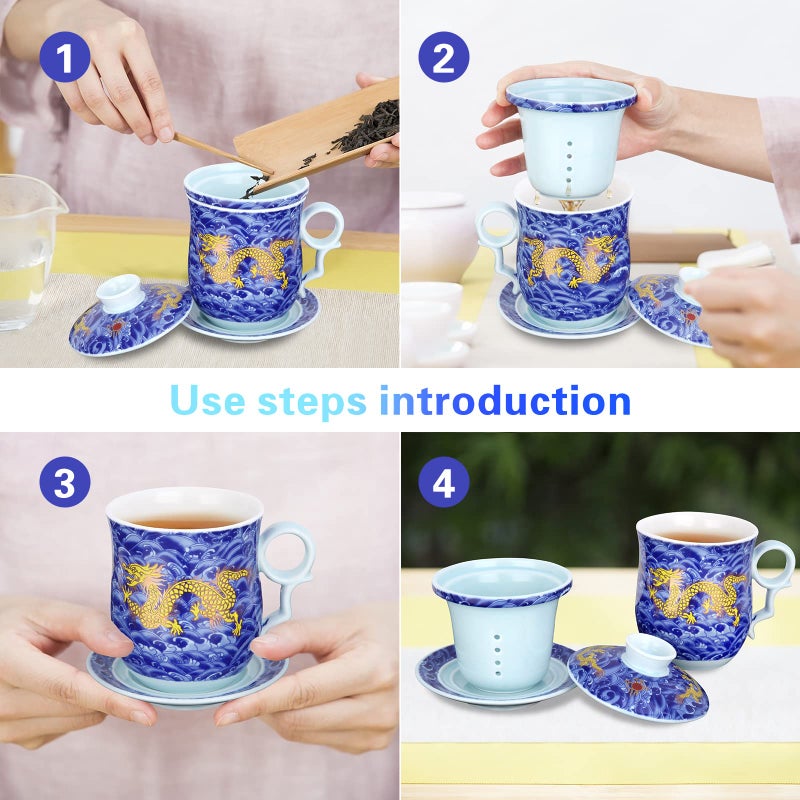 1

2

Use steps introduction

3

4