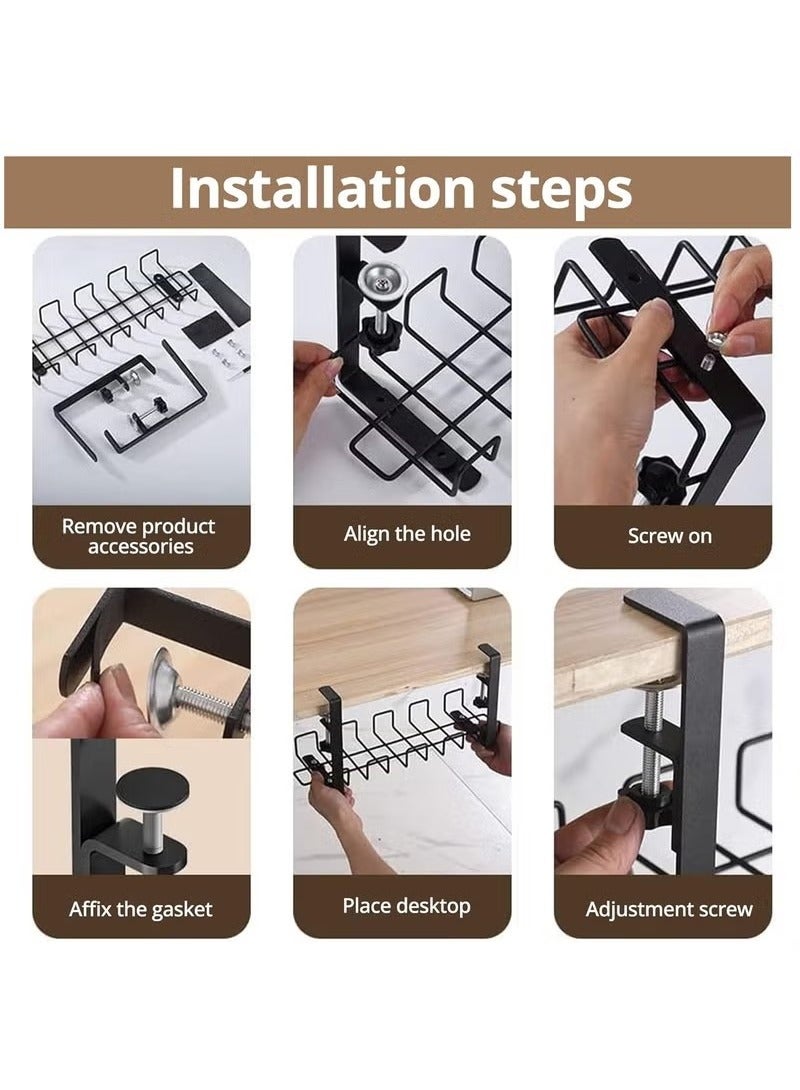 Installation steps

Remove product accessories

Align the hole

Screw on

Affix the gasket

Place desktop

Adjustment screw