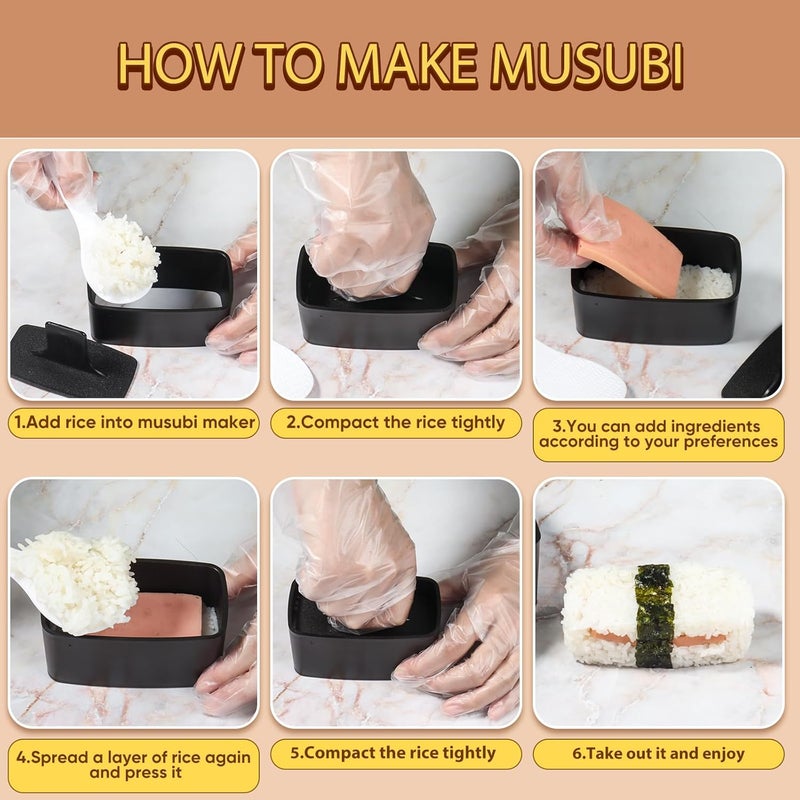 HOW TO MAKE MUSUBI

1.Add rice into musubi maker

2.Compact the rice tightly

3.You can add ingredients according to your preferences

4.Spread a layer of rice again and press it

5.Compact the rice tightly

6.Take out it and enjoy