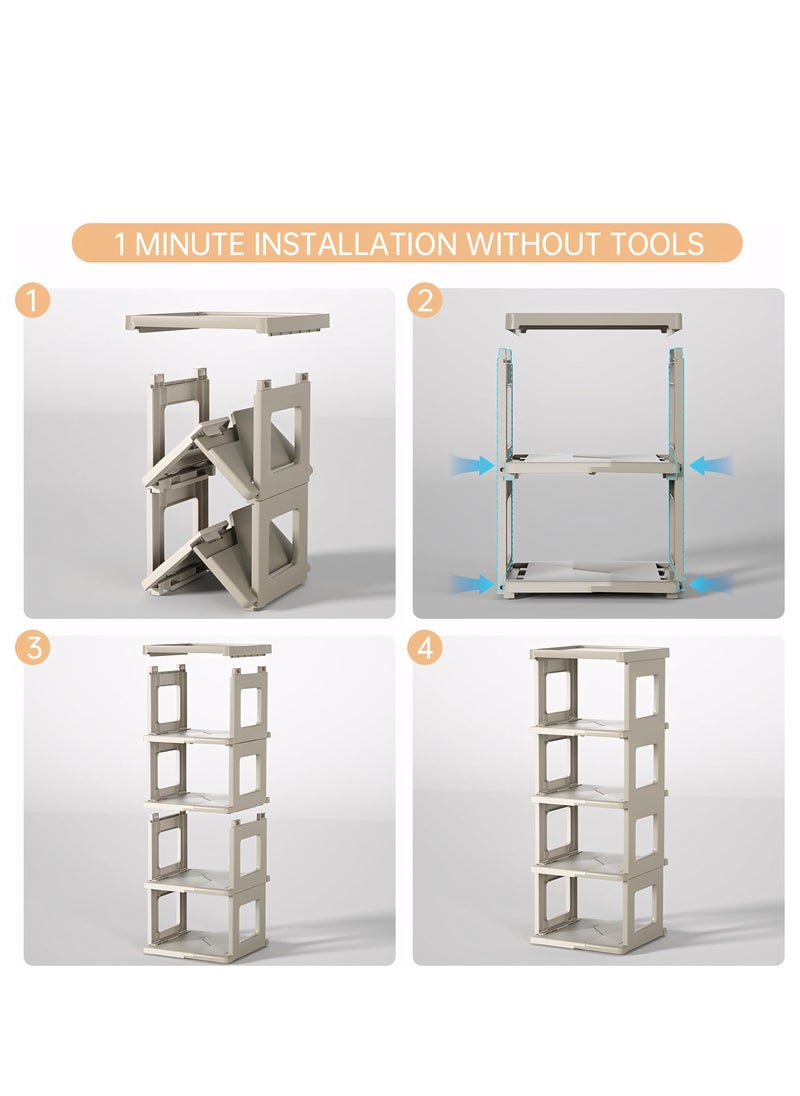 1 MINUTE INSTALLATION WITHOUT TOOLS

1

2

3

4