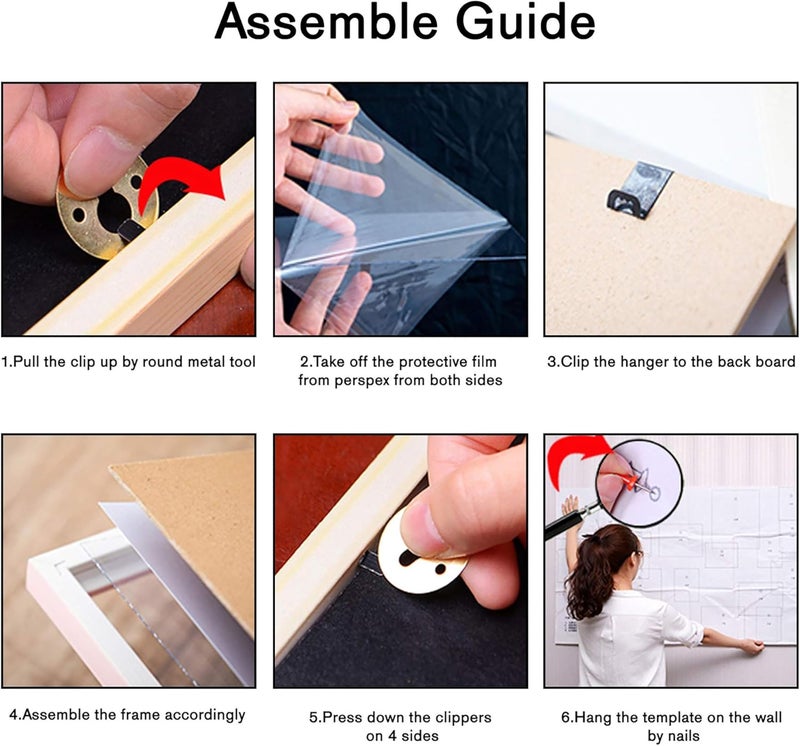 Assemble Guide

1.Pull the clip up by round metal tool

2.Take off the protective film from perspex from both sides

3.Clip the hanger to the back board

4.Assemble the frame accordingly

5.Press down the clippers on 4 sides

6.Hang the template on the wall by nails