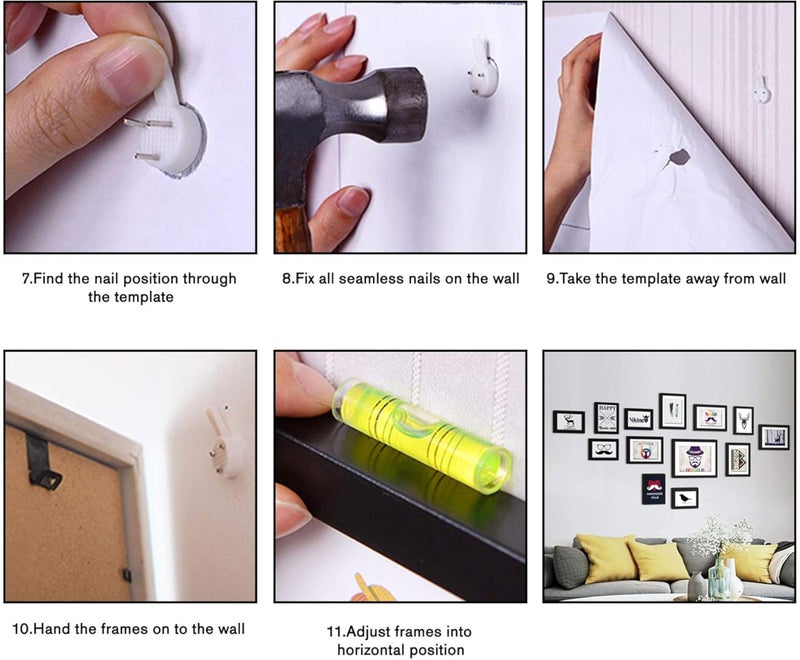 7.Find the nail position through the template

8.Fix all seamless nails on the wall

9.Take the template away from wall

10.Hand the frames on to the wall

11.Adjust frames into horizontal position