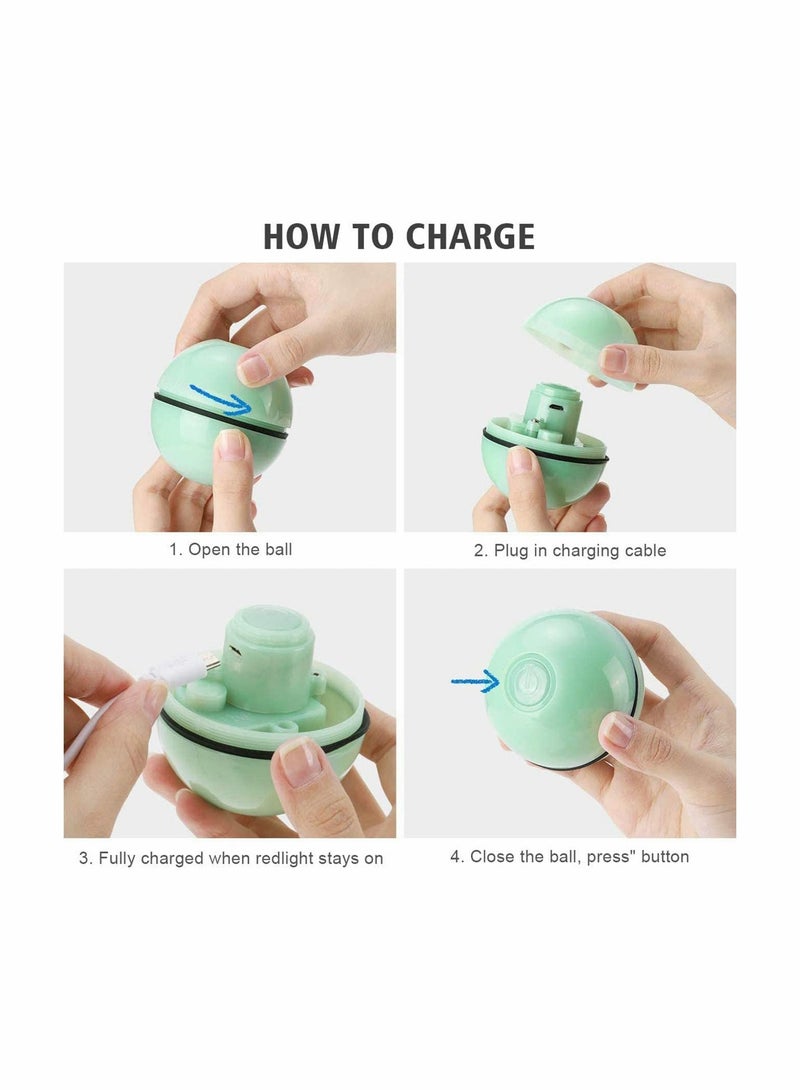 HOW TO CHARGE

1. Open the ball

2. Plug in charging cable

3. Fully charged when redlight stays on

4. Close the ball, press" button