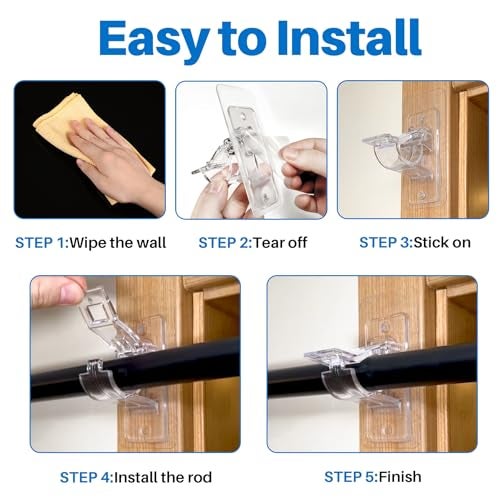 Easy to Install

STEP 1:Wipe the wall

STEP 2:Tear off

STEP 3:Stick on

STEP 4:Install the rod

STEP 5:Finish