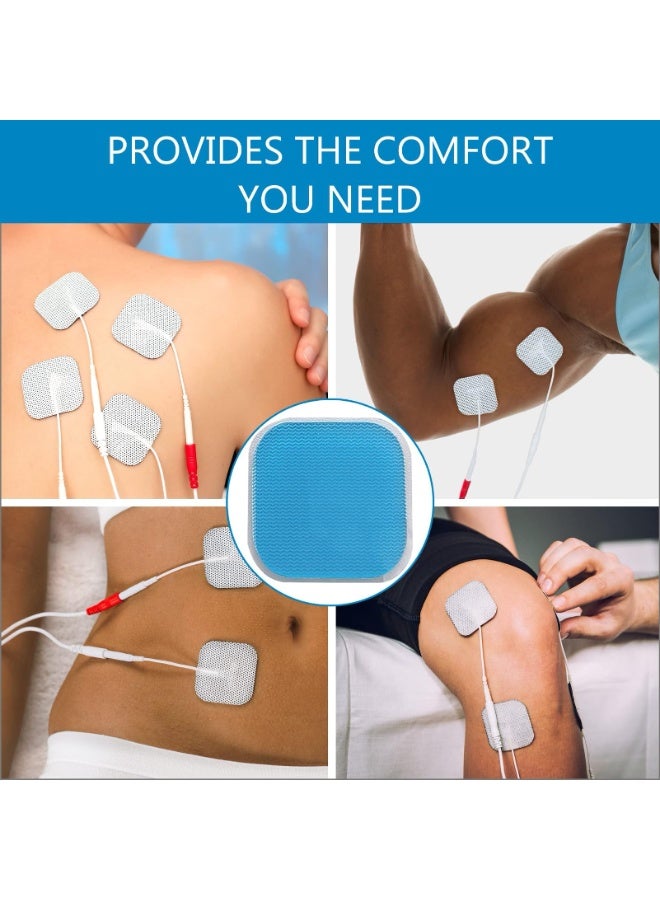 PROVIDES THE COMFORT
YOU NEED