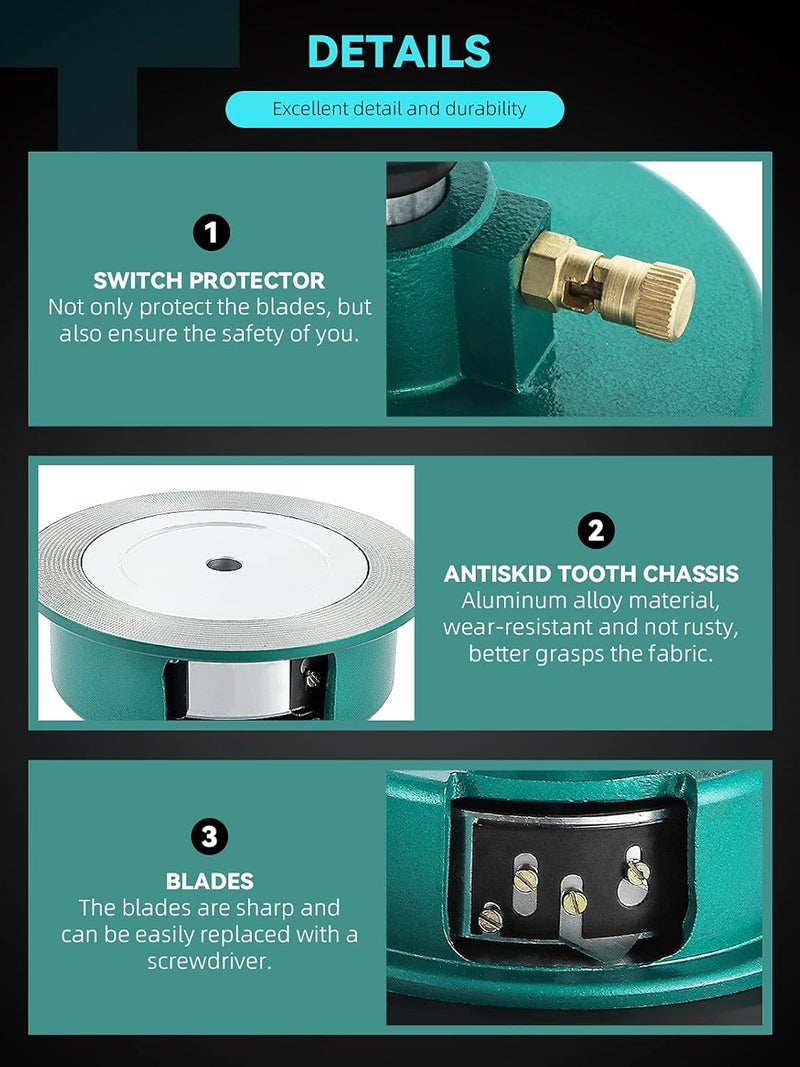 DETAILS

Excellent detail and durability

1

SWITCH PROTECTOR
Not only protect the blades, but also ensure the safety of you.

2

ANTISKID TOOTH CHASSIS
Aluminum alloy material, wear-resistant and not rusty, better grasps the fabric.

3

BLADES
The blades are sharp and can be easily replaced with a screwdriver.