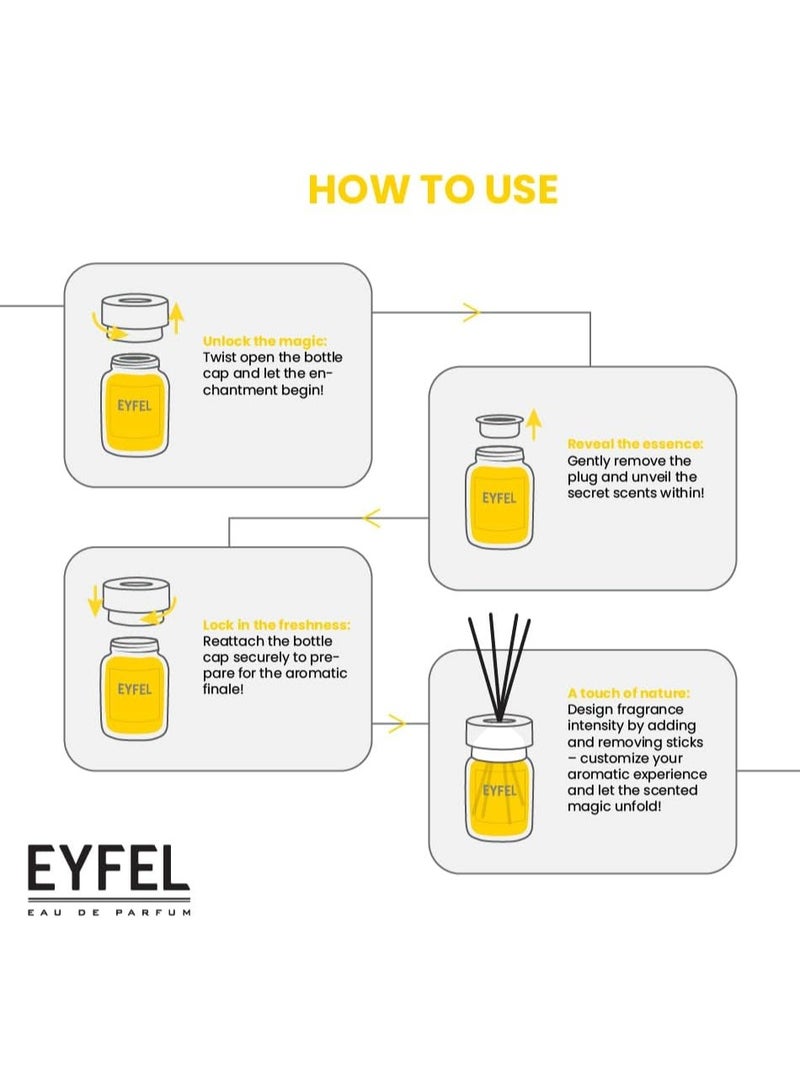 HOW TO USE

EYFEL

Unlock the magic:
Twist open the bottle cap and let the enchantment begin!

EYFEL

Reveal the essence:
Gently remove the plug and unveil the secret scents within!

EYFEL

Lock in the freshness:
Reattach the bottle cap securely to prepare for the aromatic finale!

EYFEL

A touch of nature:
Design fragrance intensity by adding and removing sticks – customize your aromatic experience and let the scented magic unfold!

EYFEL
EAU DE PARFUM