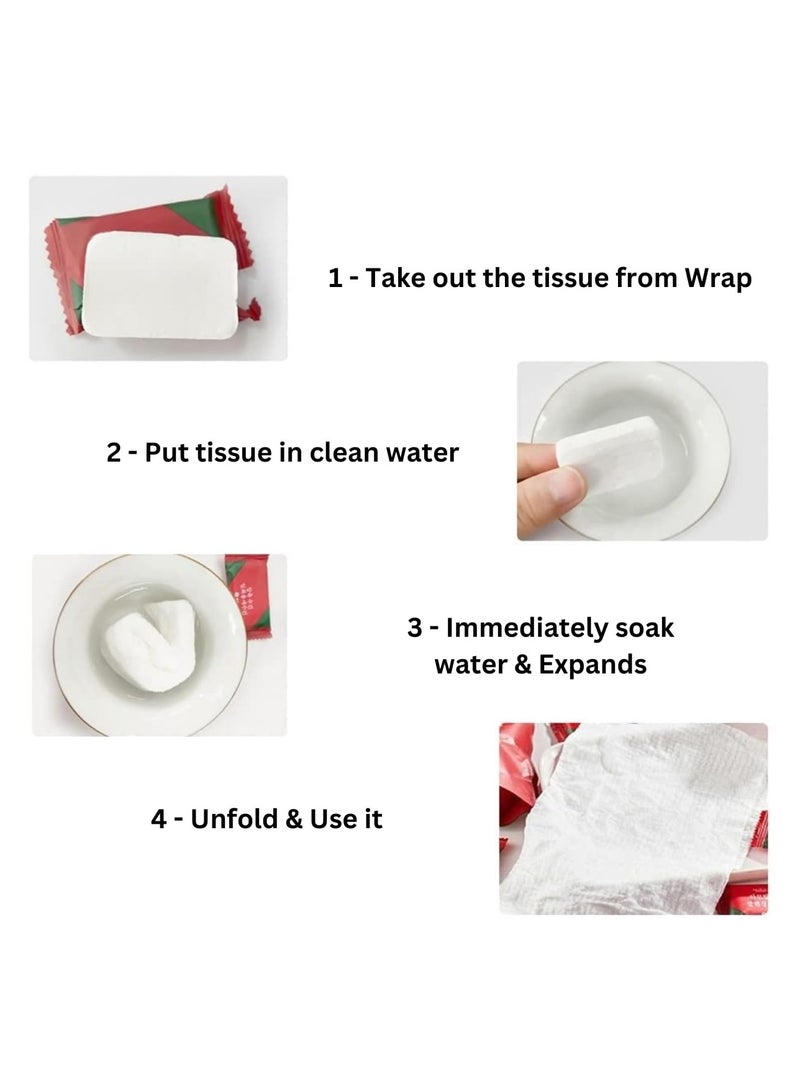 1 - Take out the tissue from Wrap

2 - Put tissue in clean water

3 - Immediately soak water & Expands

4 - Unfold & Use it