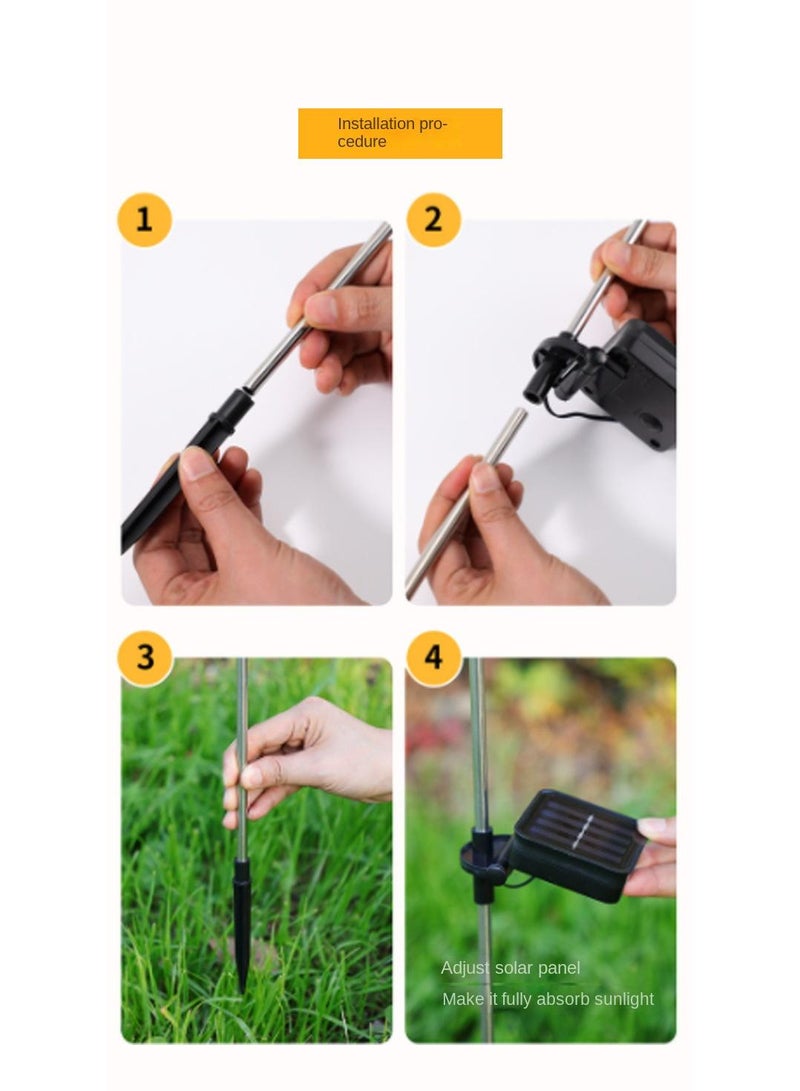 Installation procedure

1

2

3

4

Adjust solar panel
Make it fully absorb sunlight