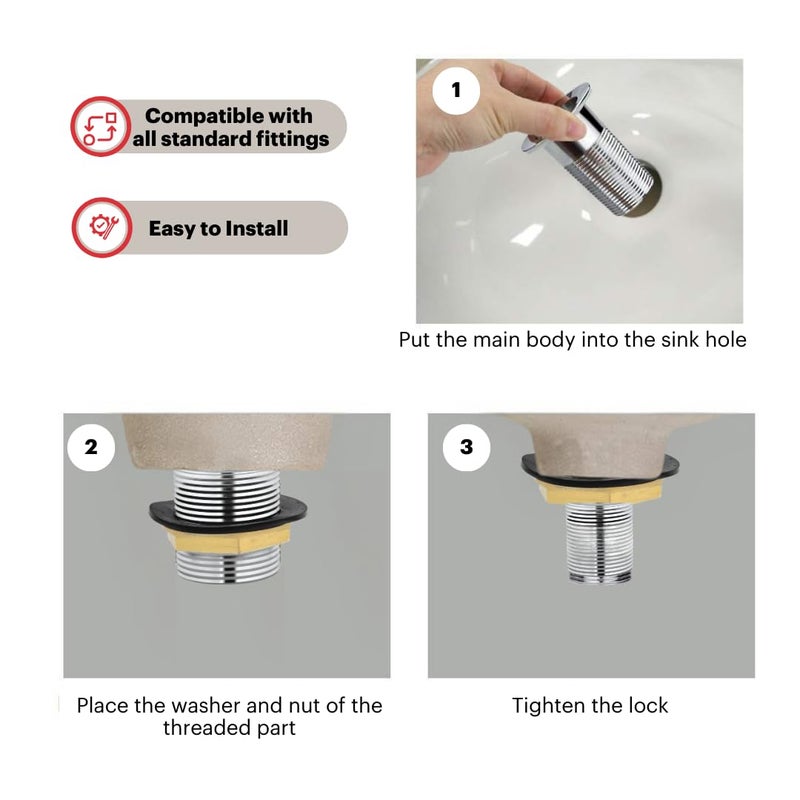 Compatible with
all standard fittings

Easy to Install

1

Put the main body into the sink hole

2

Place the washer and nut of the threaded part

3

Tighten the lock