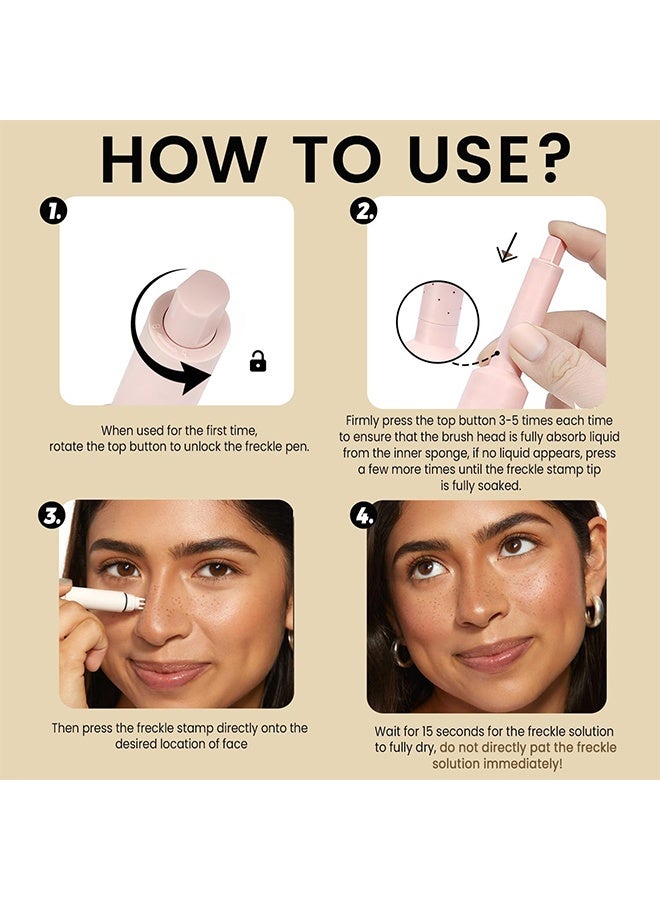 HOW TO USE?

1.

When used for the first time, rotate the top button to unlock the freckle pen.

2.

Firmly press the top button 3-5 times each time to ensure that the brush head is fully absorb liquid from the inner sponge, if no liquid appears, press a few more times until the freckle stamp tip is fully soaked.

3.

Then press the freckle stamp directly onto the desired location of face

4.

Wait for 15 seconds for the freckle solution to fully dry, do not directly pat the freckle solution immediately!