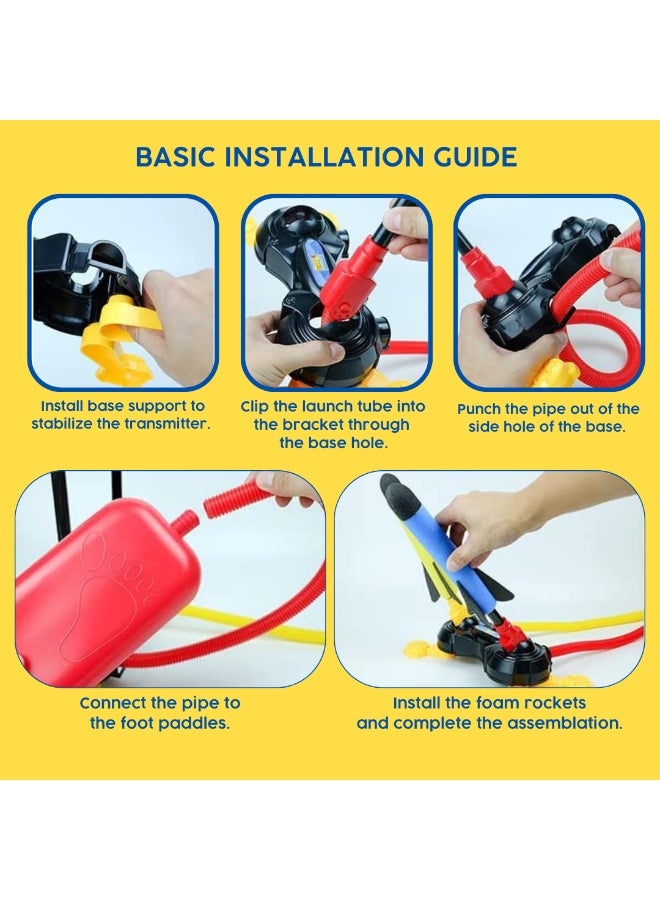 BASIC INSTALLATION GUIDE

Install base support to stabilize the transmitter.

Clip the launch tube into the bracket through the base hole.

Punch the pipe out of the side hole of the base.

Connect the pipe to the foot paddles.

Install the foam rockets and complete the assemblation.