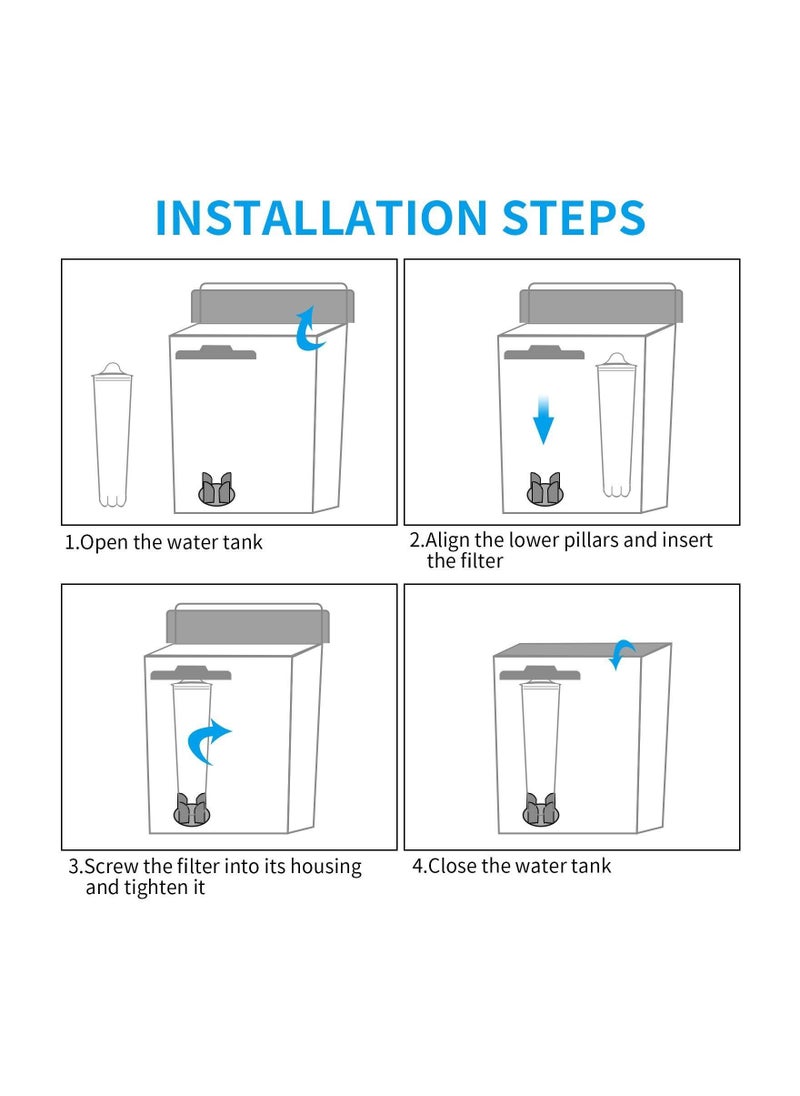 INSTALLATION STEPS

1.Open the water tank

2.Align the lower pillars and insert the filter

3.Screw the filter into its housing and tighten it

4.Close the water tank