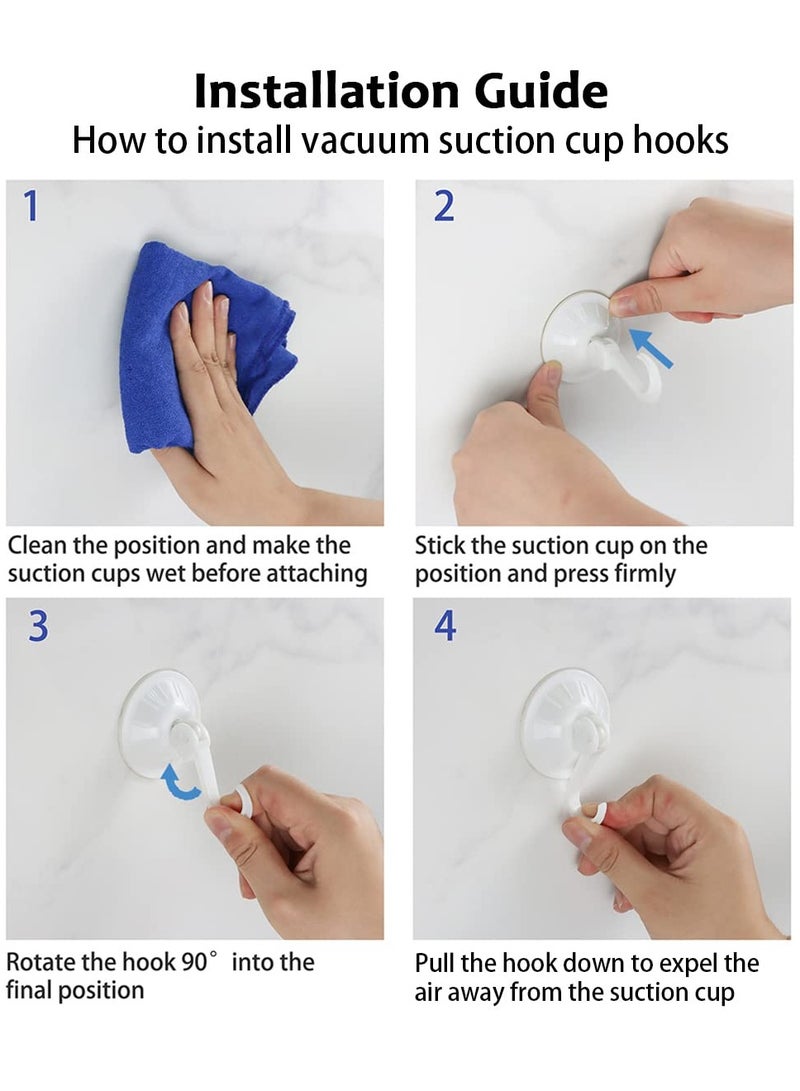 Installation Guide
How to install vacuum suction cup hooks

1

Clean the position and make the suction cups wet before attaching

2

Stick the suction cup on the position and press firmly

3

Rotate the hook 90° into the final position

4

Pull the hook down to expel the air away from the suction cup