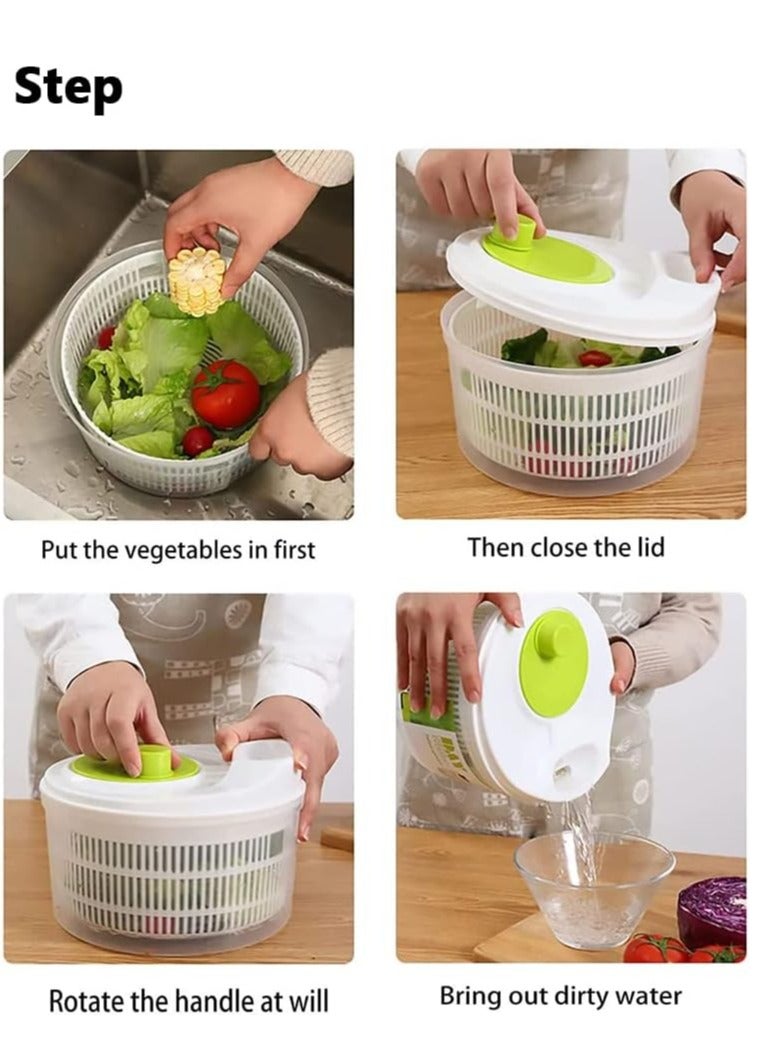 Step

Put the vegetables in first

Then close the lid

Rotate the handle at will

Bring out dirty water