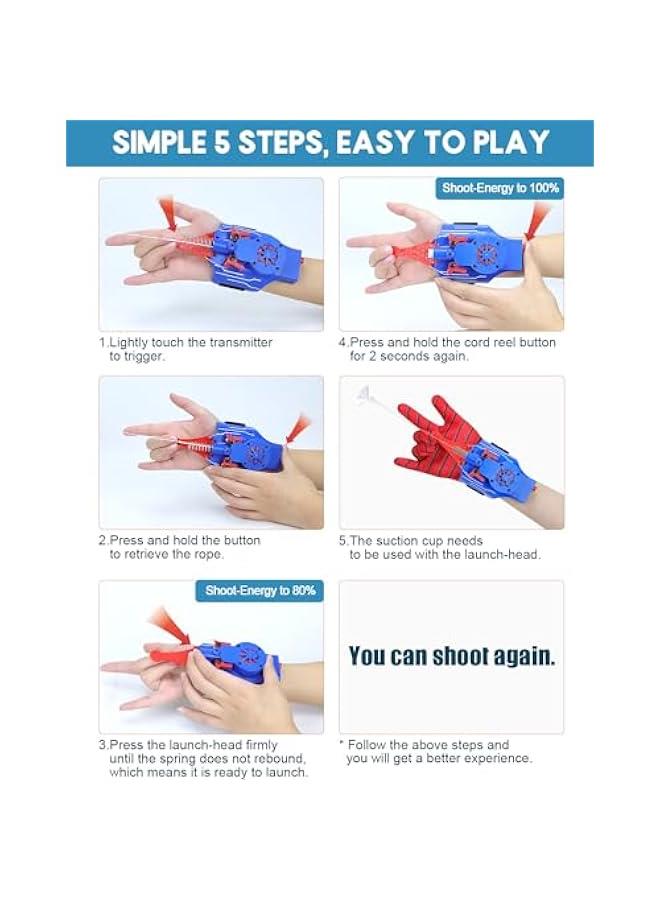 SIMPLE 5 STEPS, EASY TO PLAY

1.Lightly touch the transmitter to trigger.

2.Press and hold the button to retrieve the rope.

Shoot-Energy to 80%

3.Press the launch-head firmly until the spring does not rebound, which means it is ready to launch.

Shoot-Energy to 100%

4.Press and hold the cord reel button for 2 seconds again.

5.The suction cup needs to be used with the launch-head.

You can shoot again.

* Follow the above steps and you will get a better experience.