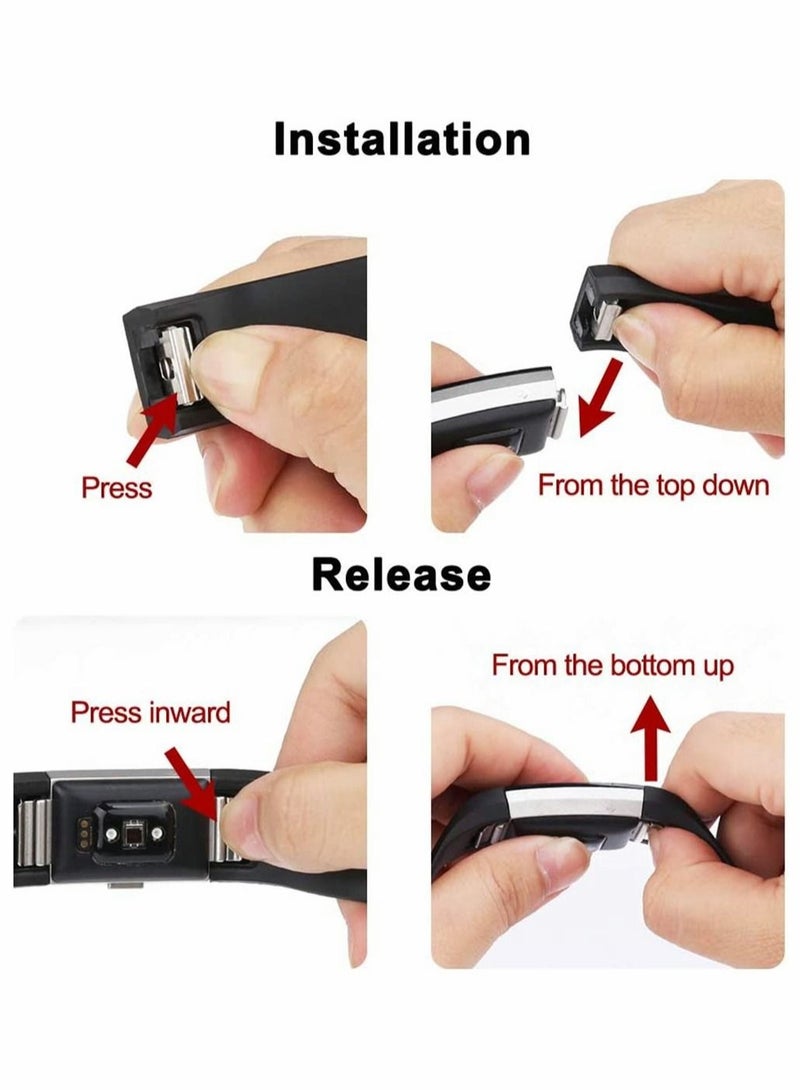 Installation

Press

From the top down

Release

Press inward

From the bottom up