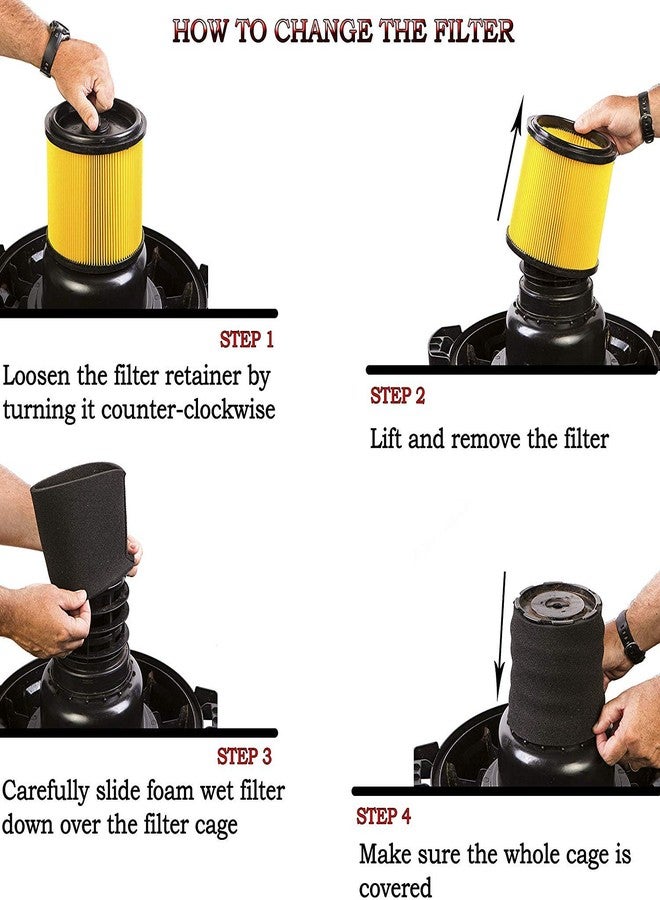 HOW TO CHANGE THE FILTER

STEP 1

Loosen the filter retainer by turning it counter-clockwise

STEP 2

Lift and remove the filter

STEP 3

Carefully slide foam wet filter down over the filter cage

STEP 4

Make sure the whole cage is covered