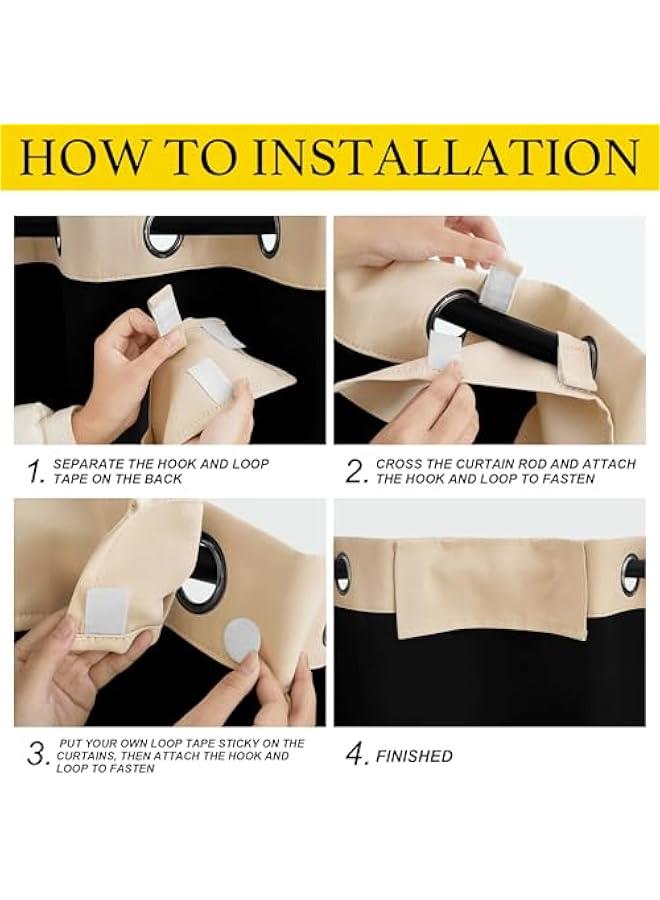 HOW TO INSTALLATION

1. SEPARATE THE HOOK AND LOOP TAPE ON THE BACK

2. CROSS THE CURTAIN ROD AND ATTACH THE HOOK AND LOOP TO FASTEN

3. PUT YOUR OWN LOOP TAPE STICKY ON THE CURTAINS, THEN ATTACH THE HOOK AND LOOP TO FASTEN

4. FINISHED