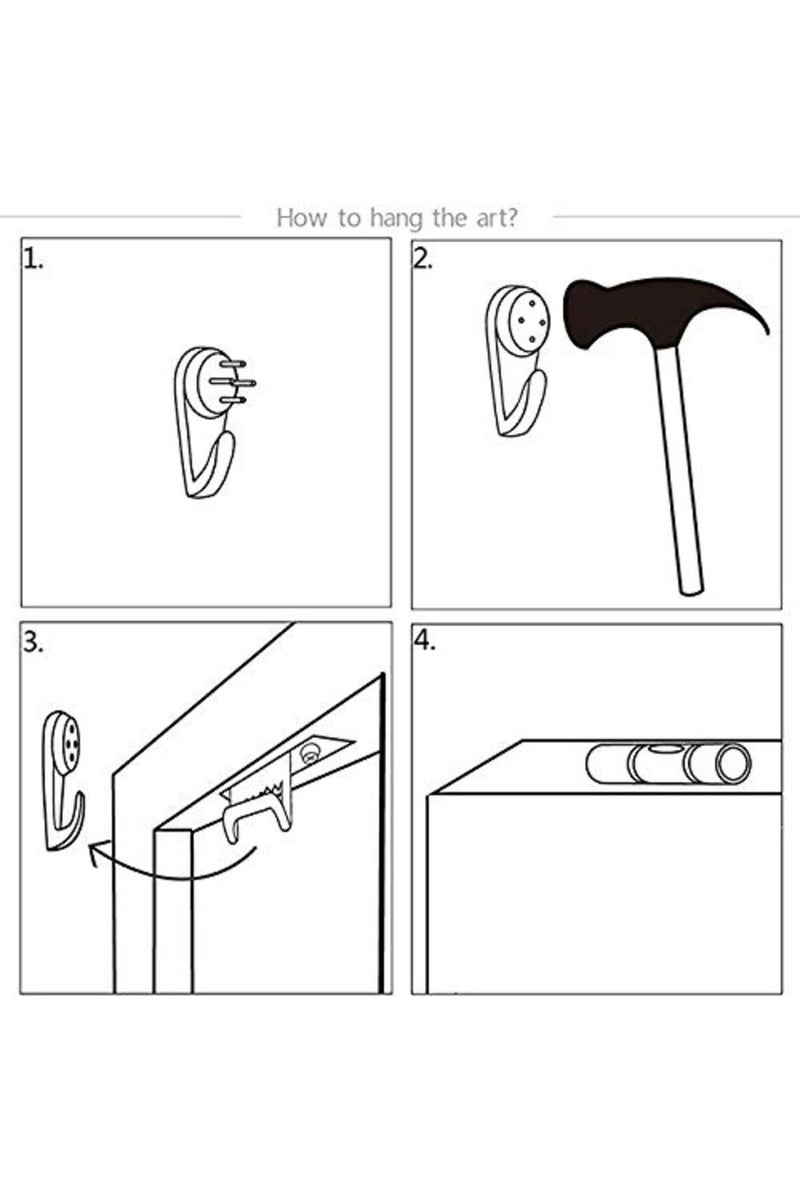 How to hang the art?

1.

2.

3.

4.