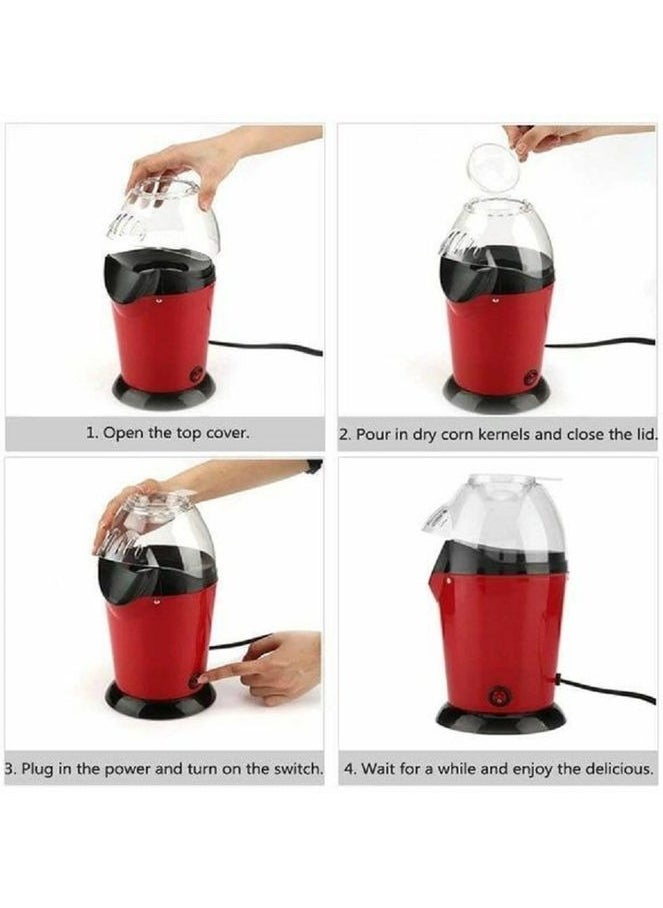 1. Open the top cover.

2. Pour in dry corn kernels and close the lid.

3. Plug in the power and turn on the switch.

4. Wait for a while and enjoy the delicious.