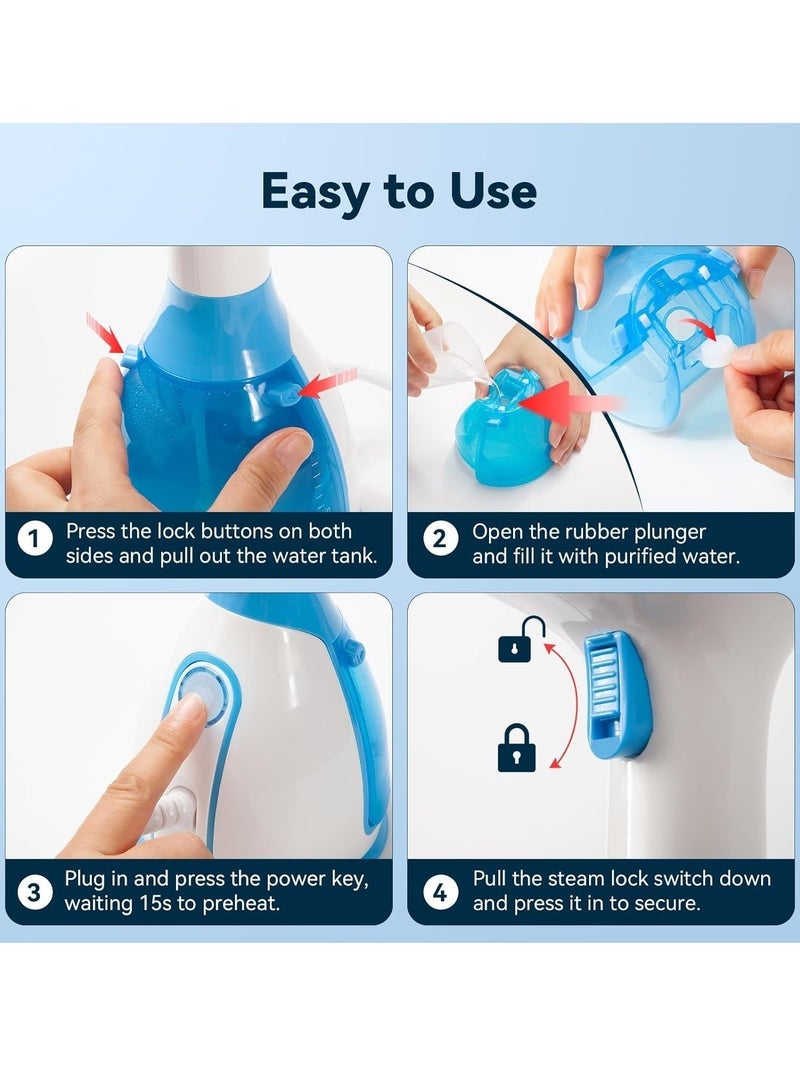 Easy to Use

1 Press the lock buttons on both sides and pull out the water tank.

2 Open the rubber plunger and fill it with purified water.

3 Plug in and press the power key, waiting 15s to preheat.

4 Pull the steam lock switch down and press it in to secure.