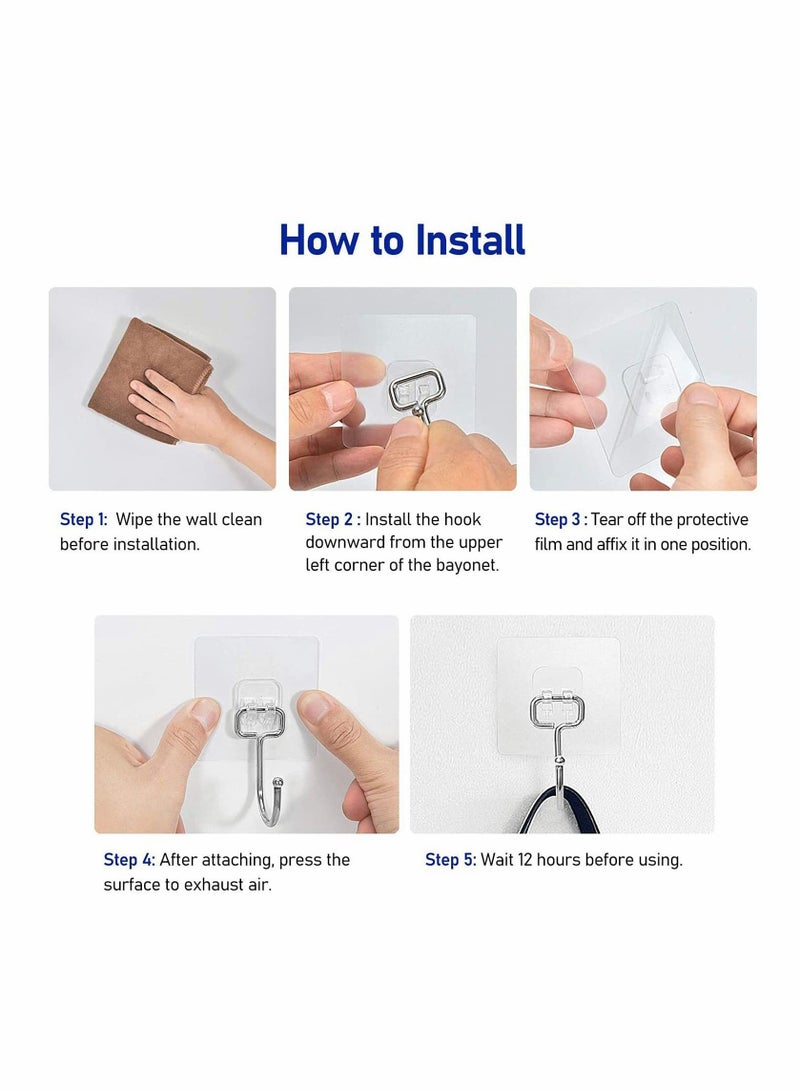 How to Install

Step 1: Wipe the wall clean before installation.

Step 2 : Install the hook downward from the upper left corner of the bayonet.

Step 3 : Tear off the protective film and affix it in one position.

Step 4: After attaching, press the surface to exhaust air.

Step 5: Wait 12 hours before using.