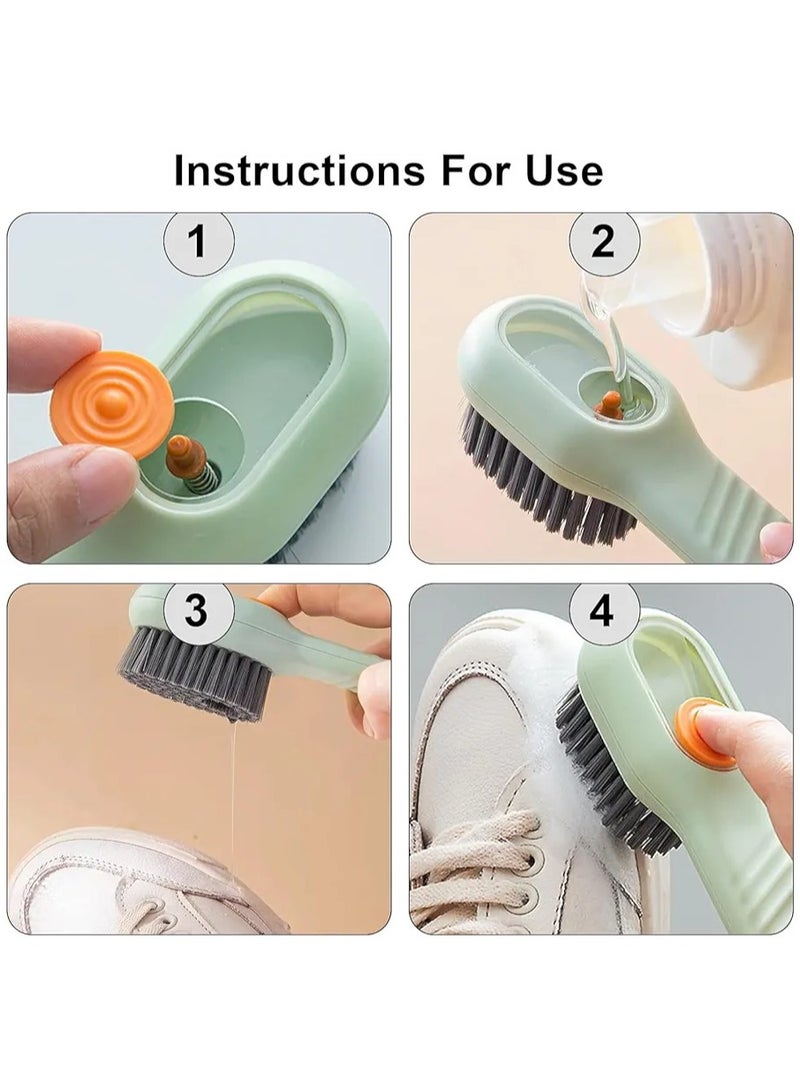 Instructions For Use

1

2

3

4