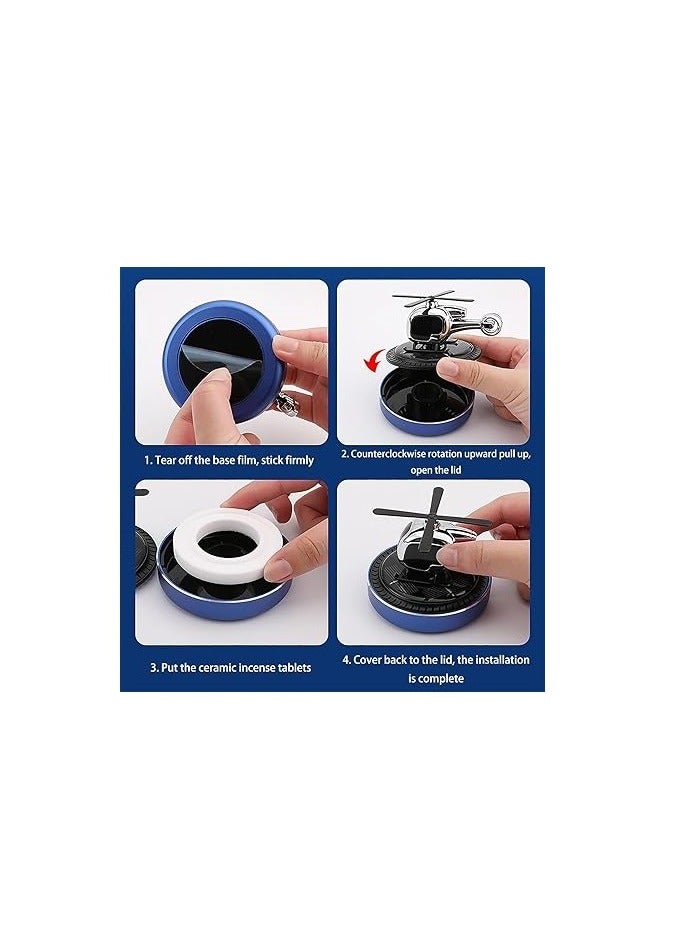 1. Tear off the base film, stick firmly

2. Counterclockwise rotation upward pull up, open the lid

3. Put the ceramic incense tablets

4. Cover back to the lid, the installation is complete