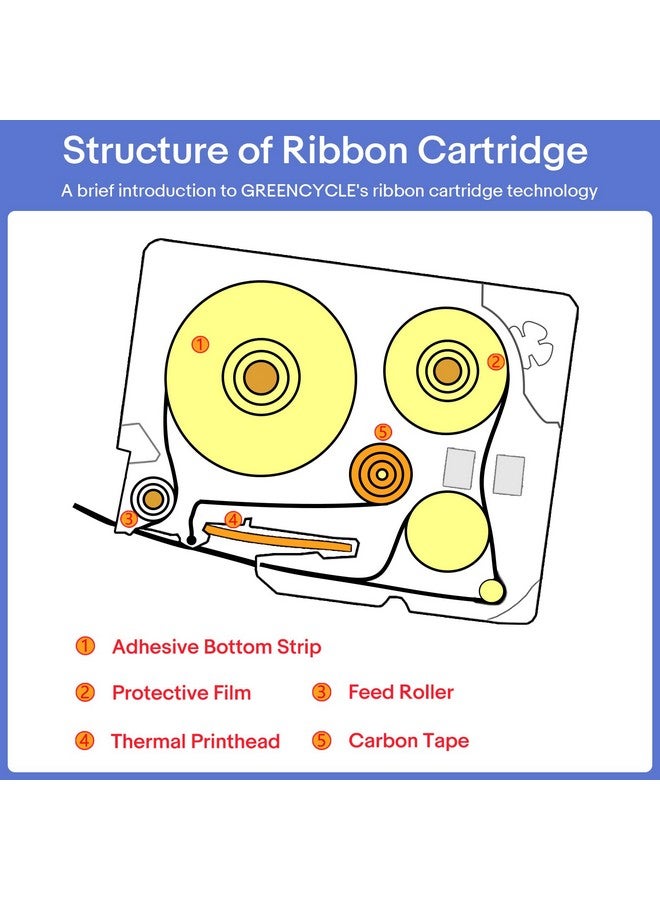 Structure of Ribbon Cartridge

A brief introduction to GREENCYCLE's ribbon cartridge technology

①

②

⑤

③

④

① Adhesive Bottom Strip

② Protective Film

③ Feed Roller

④ Thermal Printhead

⑤ Carbon Tape