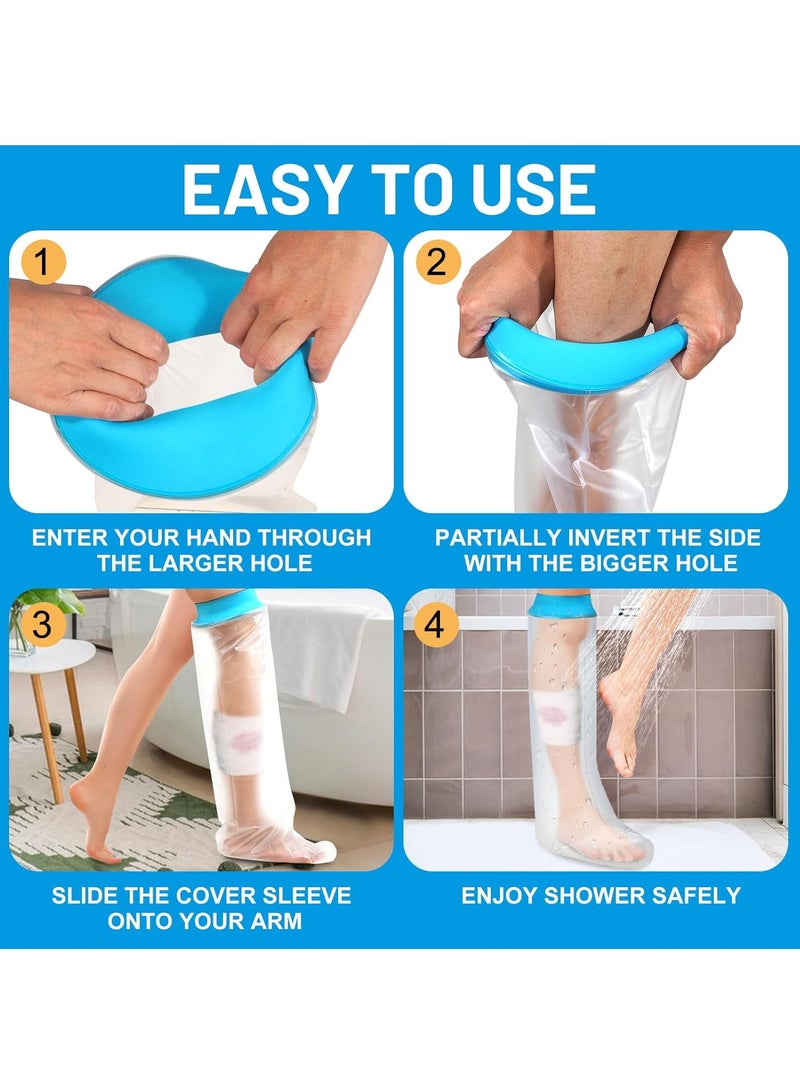 EASY TO USE

1

ENTER YOUR HAND THROUGH THE LARGER HOLE

2

PARTIALLY INVERT THE SIDE WITH THE BIGGER HOLE

3

SLIDE THE COVER SLEEVE ONTO YOUR ARM

4

ENJOY SHOWER SAFELY