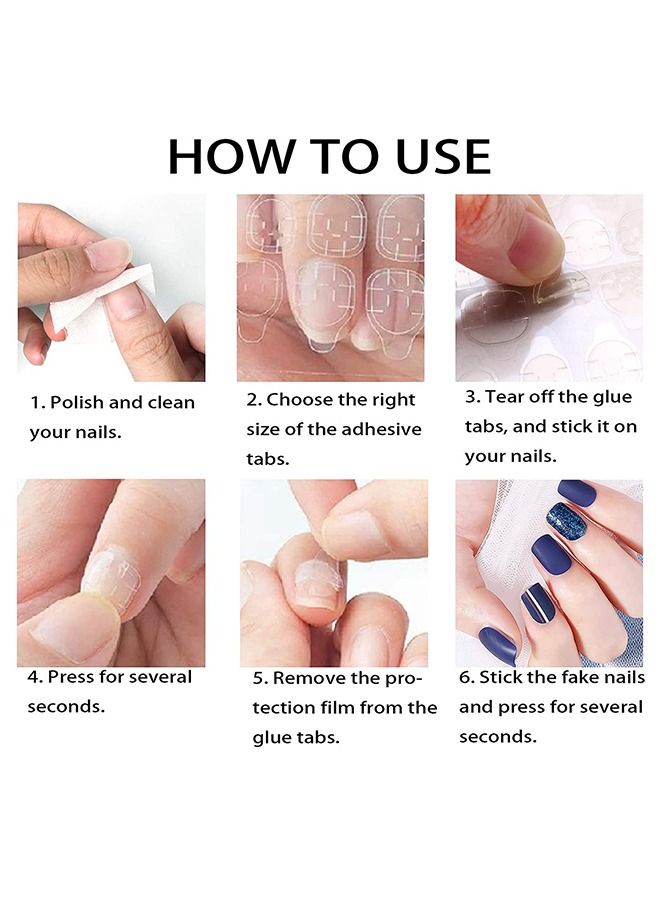 HOW TO USE

1. Polish and clean your nails.

2. Choose the right size of the adhesive tabs.

3. Tear off the glue tabs, and stick it on your nails.

4. Press for several seconds.

5. Remove the protection film from the glue tabs.

6. Stick the fake nails and press for several seconds.