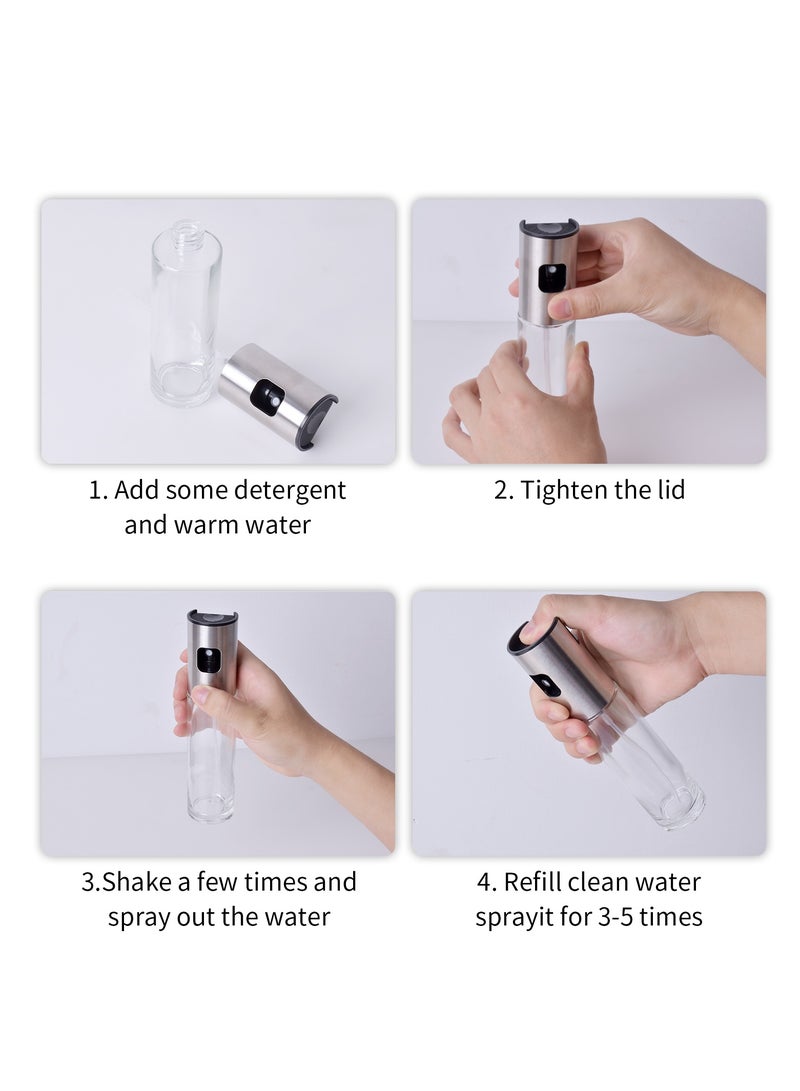 1. Add some detergent and warm water

2. Tighten the lid

3.Shake a few times and spray out the water

4. Refill clean water sprayit for 3-5 times