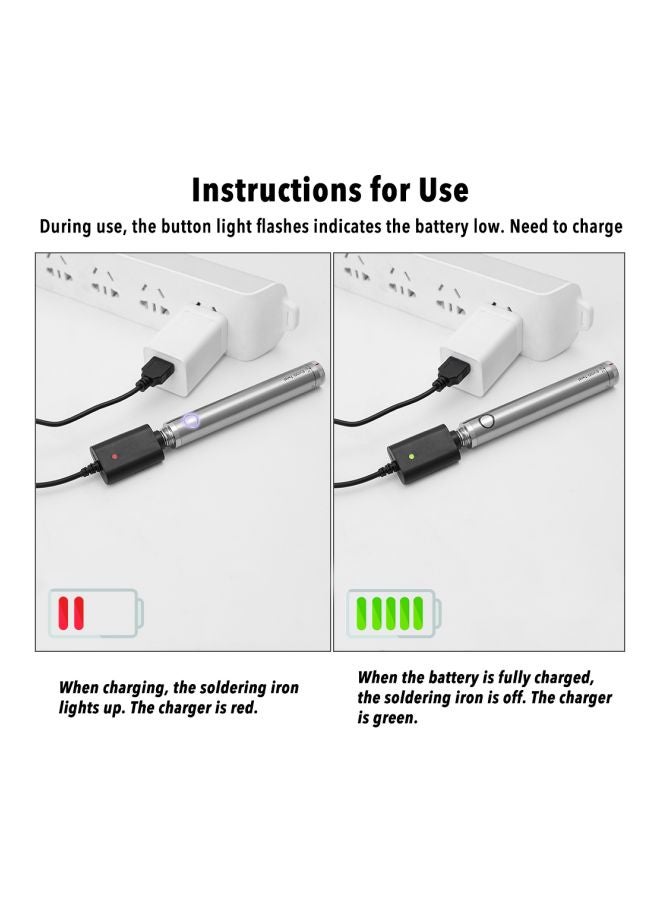 Instructions for Use

During use, the button light flashes indicates the battery low. Need to charge

When charging, the soldering iron lights up. The charger is red.

When the battery is fully charged, the soldering iron is off. The charger is green.