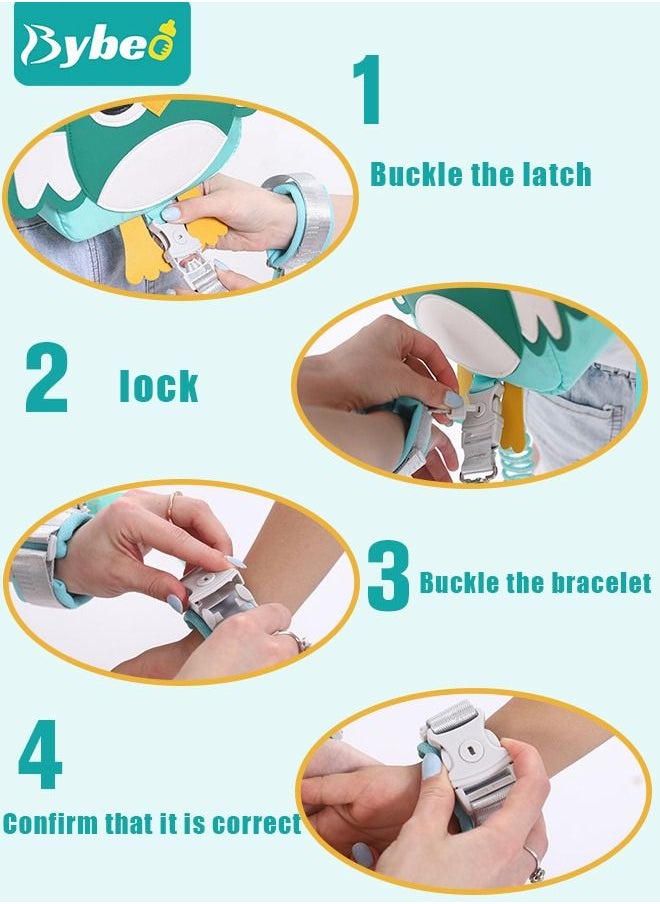 Bybeo

1

Buckle the latch

2 lock

3 Buckle the bracelet

4

Confirm that it is correct