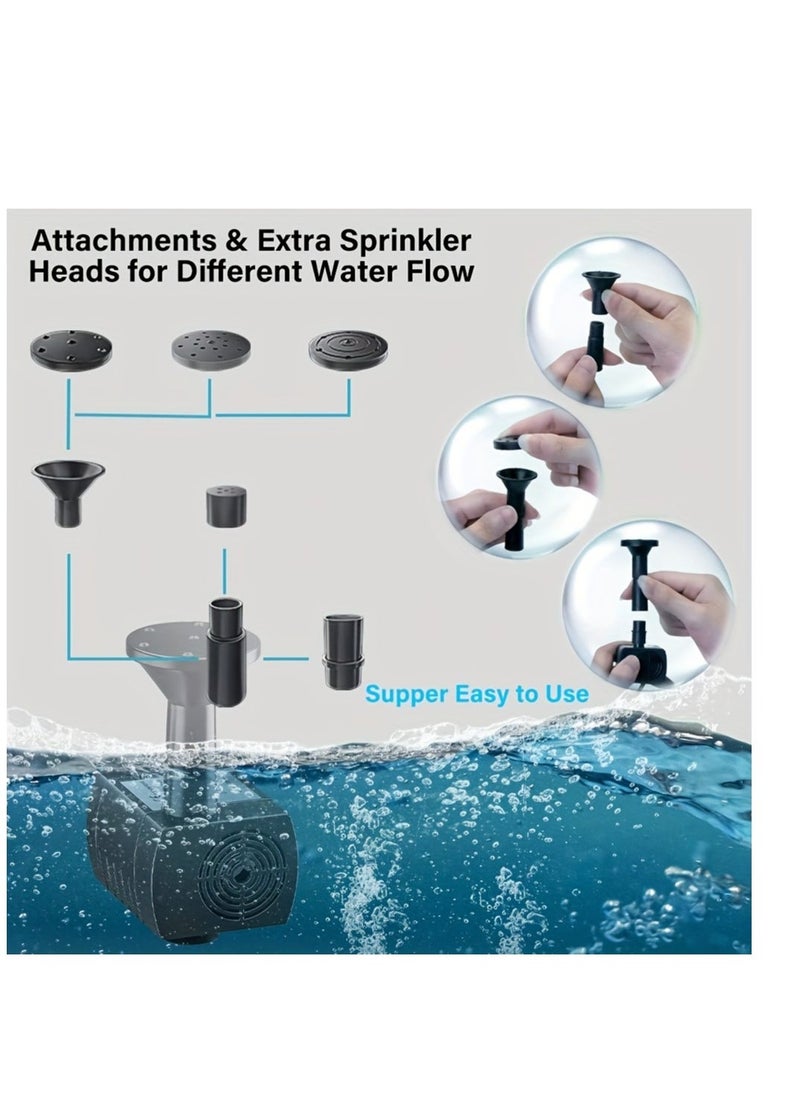 Attachments & Extra Sprinkler Heads for Different Water Flow

Supper Easy to Use