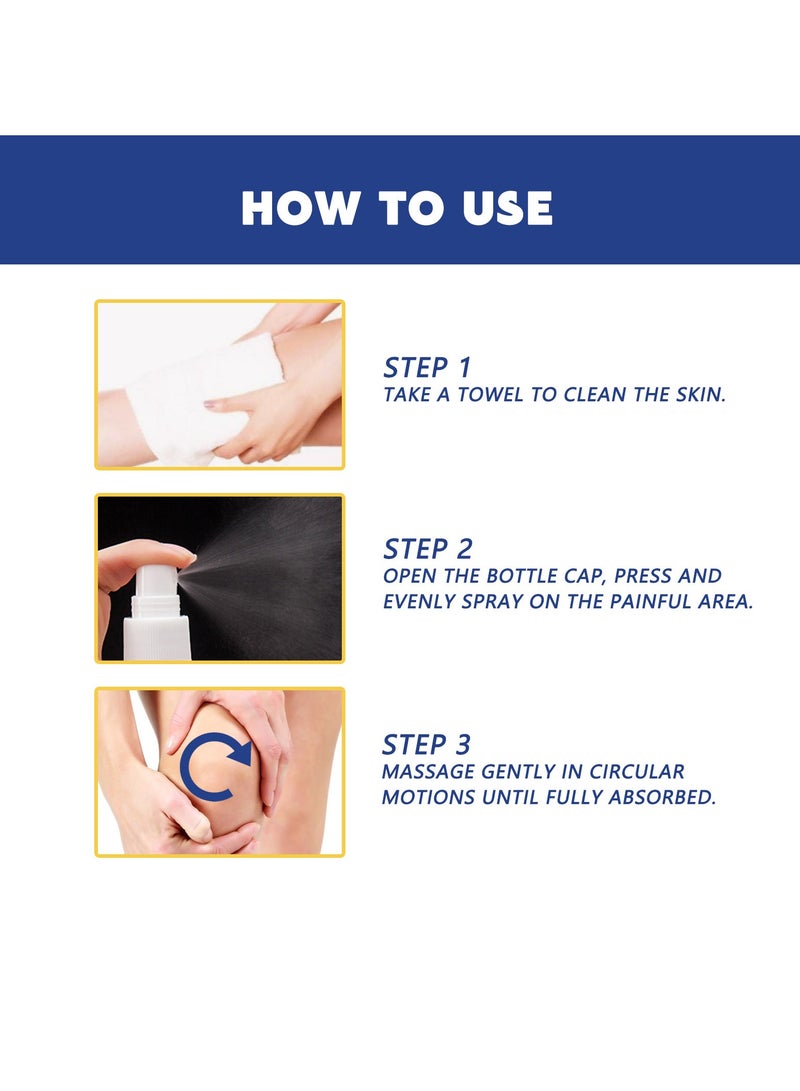 HOW TO USE

STEP 1
TAKE A TOWEL TO CLEAN THE SKIN.

STEP 2
OPEN THE BOTTLE CAP, PRESS AND EVENLY SPRAY ON THE PAINFUL AREA.

STEP 3
MASSAGE GENTLY IN CIRCULAR MOTIONS UNTIL FULLY ABSORBED.