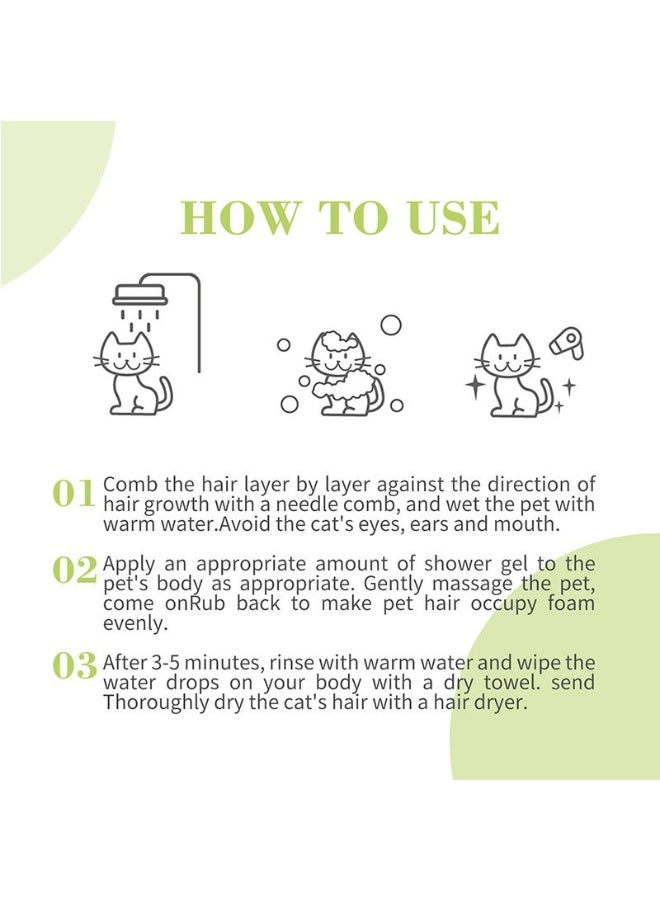 HOW TO USE

01 Comb the hair layer by layer against the direction of hair growth with a needle comb, and wet the pet with warm water.Avoid the cat's eyes, ears and mouth.

02 Apply an appropriate amount of shower gel to the pet's body as appropriate. Gently massage the pet, come onRub back to make pet hair occupy foam evenly.

03 After 3-5 minutes, rinse with warm water and wipe the water drops on your body with a dry towel. send Thoroughly dry the cat's hair with a hair dryer.