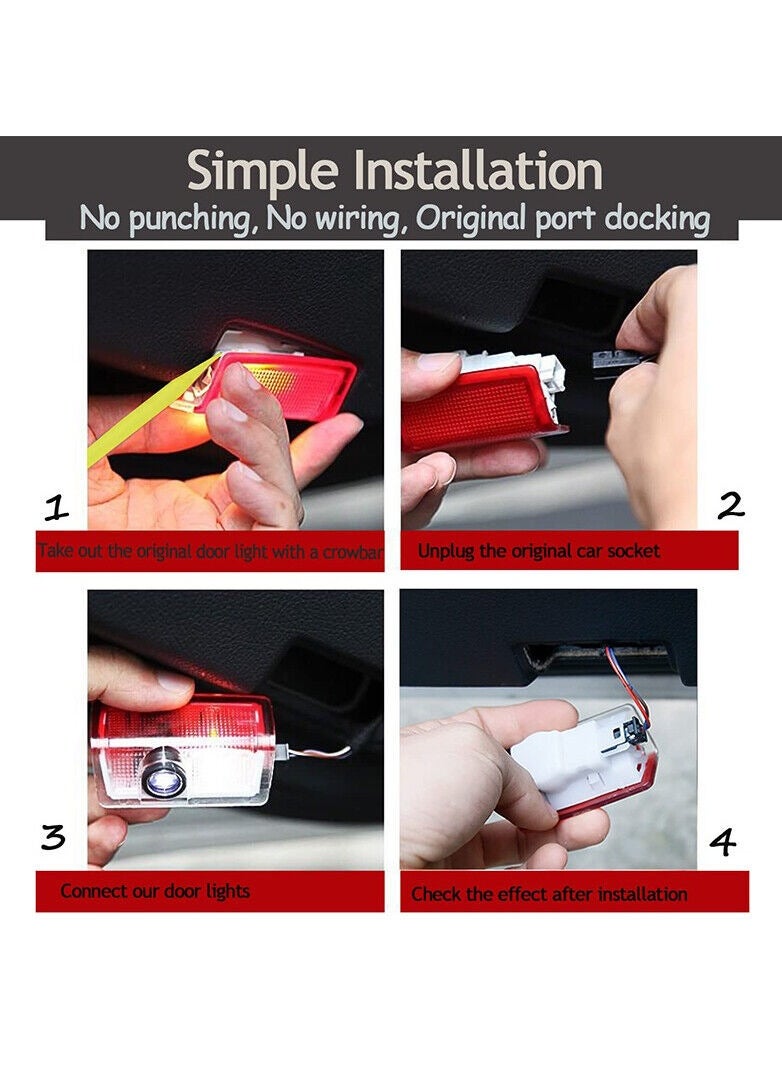 Simple Installation
No punching, No wiring, Original port docking

1
Take out the original door light with a crowbar

2
Unplug the original car socket

3
Connect our door lights

4
Check the effect after installation