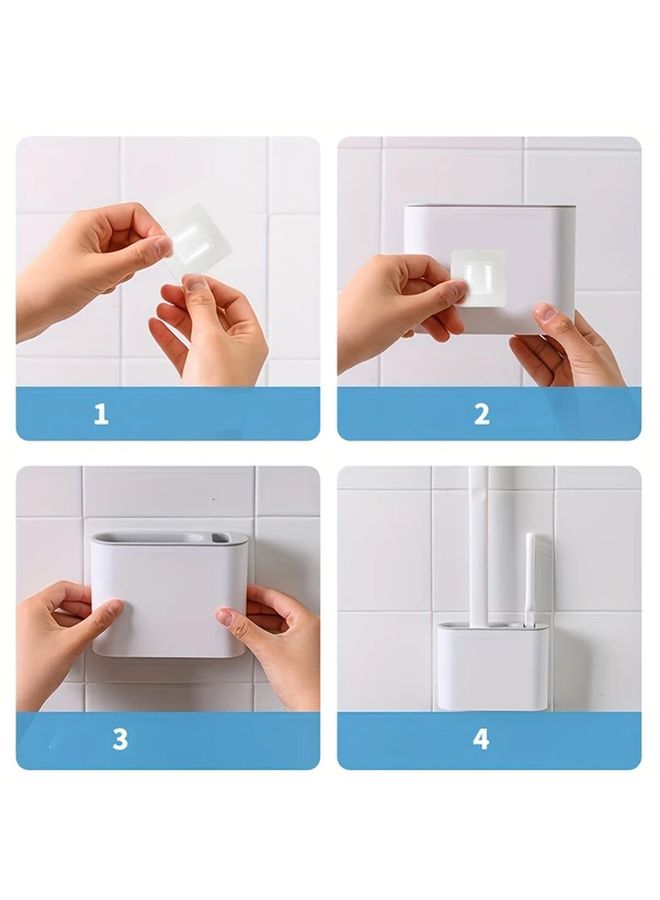 1

2

3

4