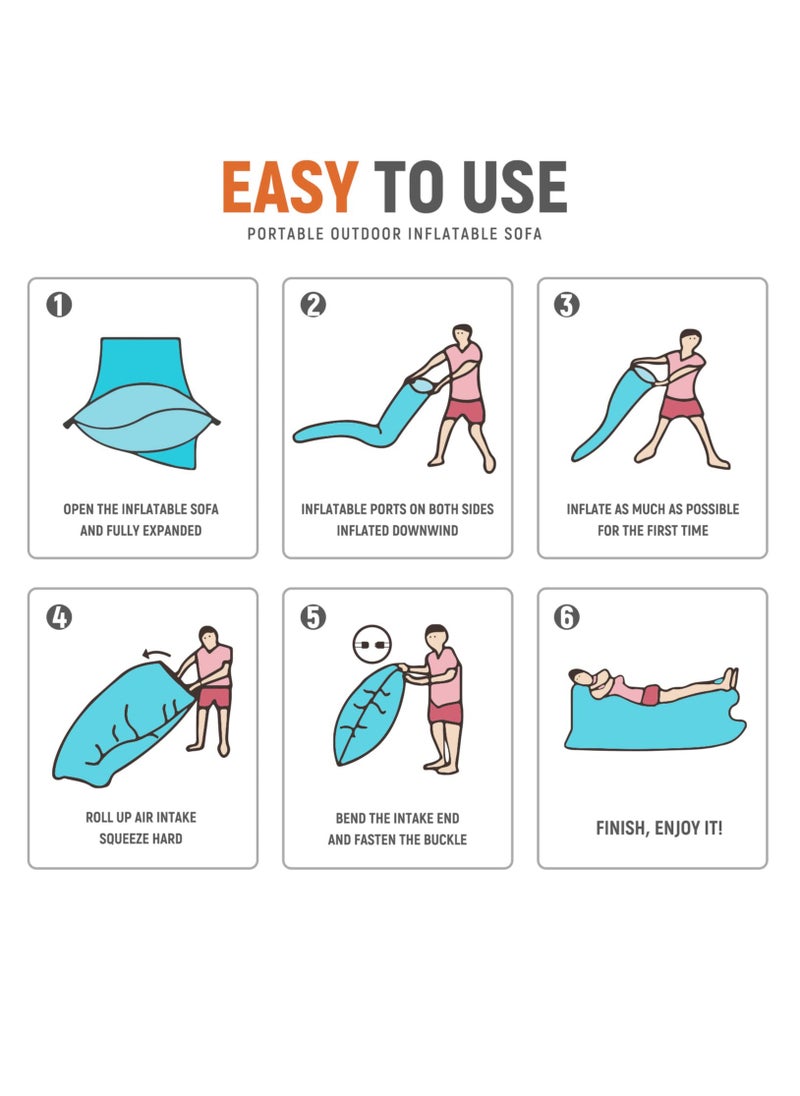 EASY TO USE

PORTABLE OUTDOOR INFLATABLE SOFA

1
OPEN THE INFLATABLE SOFA AND FULLY EXPANDED

2
INFLATABLE PORTS ON BOTH SIDES INFLATED DOWNWIND

3
INFLATE AS MUCH AS POSSIBLE FOR THE FIRST TIME

4
ROLL UP AIR INTAKE SQUEEZE HARD

5
BEND THE INTAKE END AND FASTEN THE BUCKLE

6
FINISH, ENJOY IT!