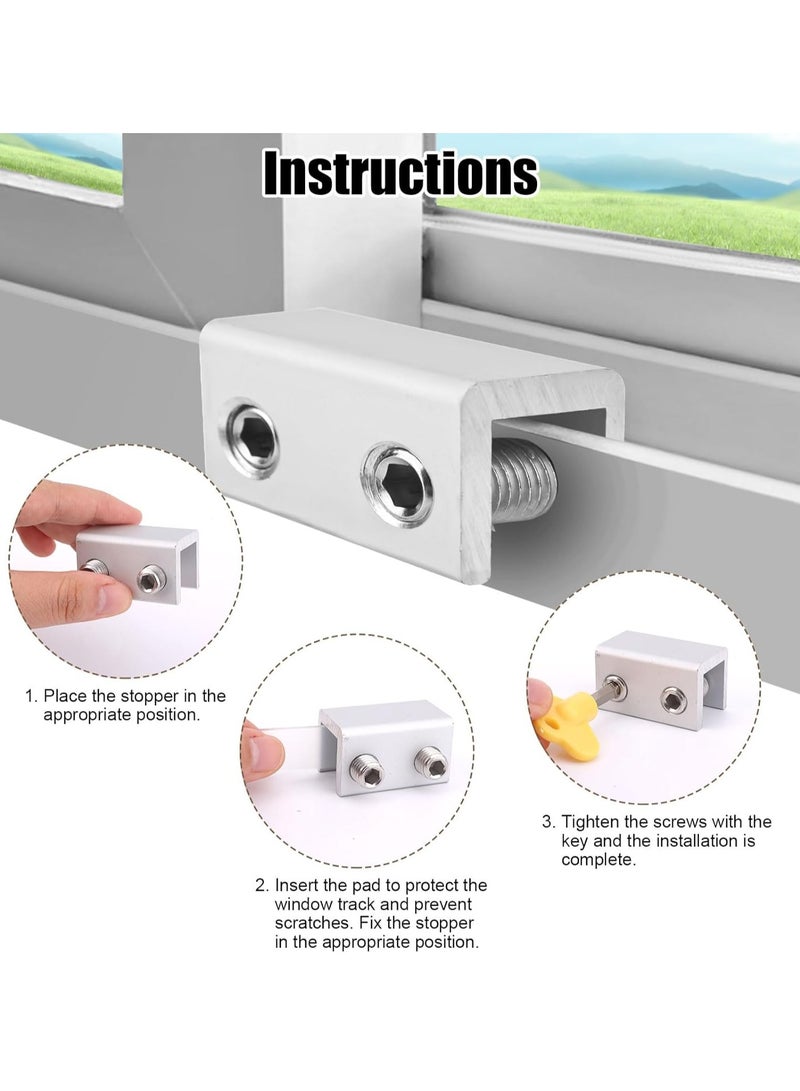 Instructions

1. Place the stopper in the appropriate position.

2. Insert the pad to protect the window track and prevent scratches. Fix the stopper in the appropriate position.

3. Tighten the screws with the key and the installation is complete.