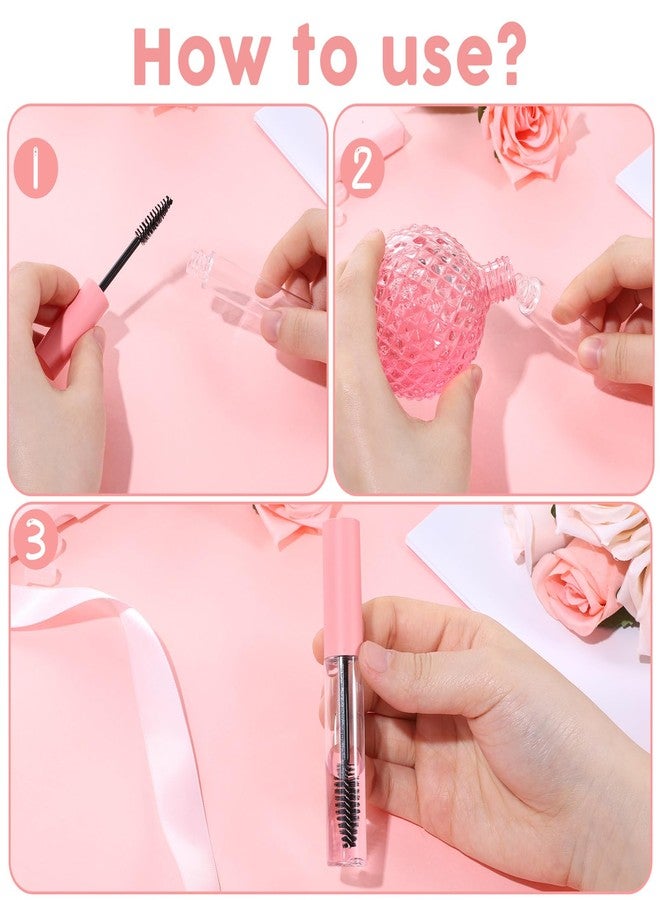 How to use?

1

2

3