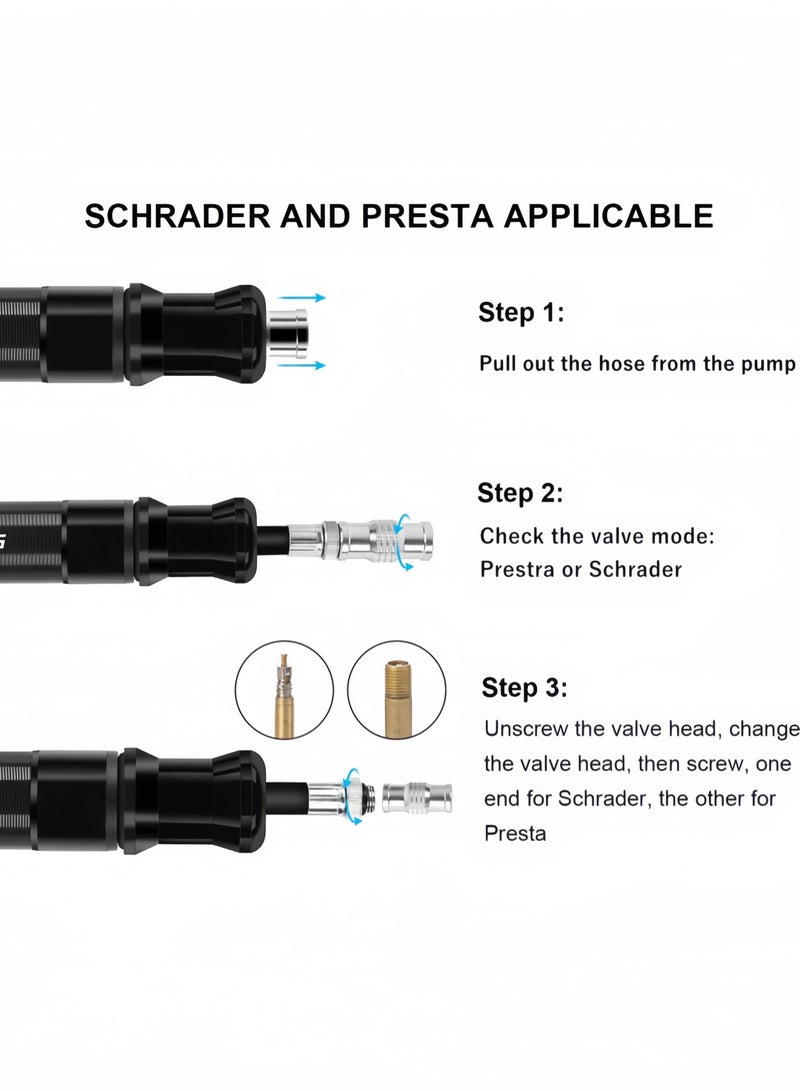 SCHRADER AND PRESTA APPLICABLE

Step 1:

Pull out the hose from the pump

Step 2:

Check the valve mode: Prestra or Schrader

Step 3:

Unscrew the valve head, change the valve head, then screw, one end for Schrader, the other for Presta