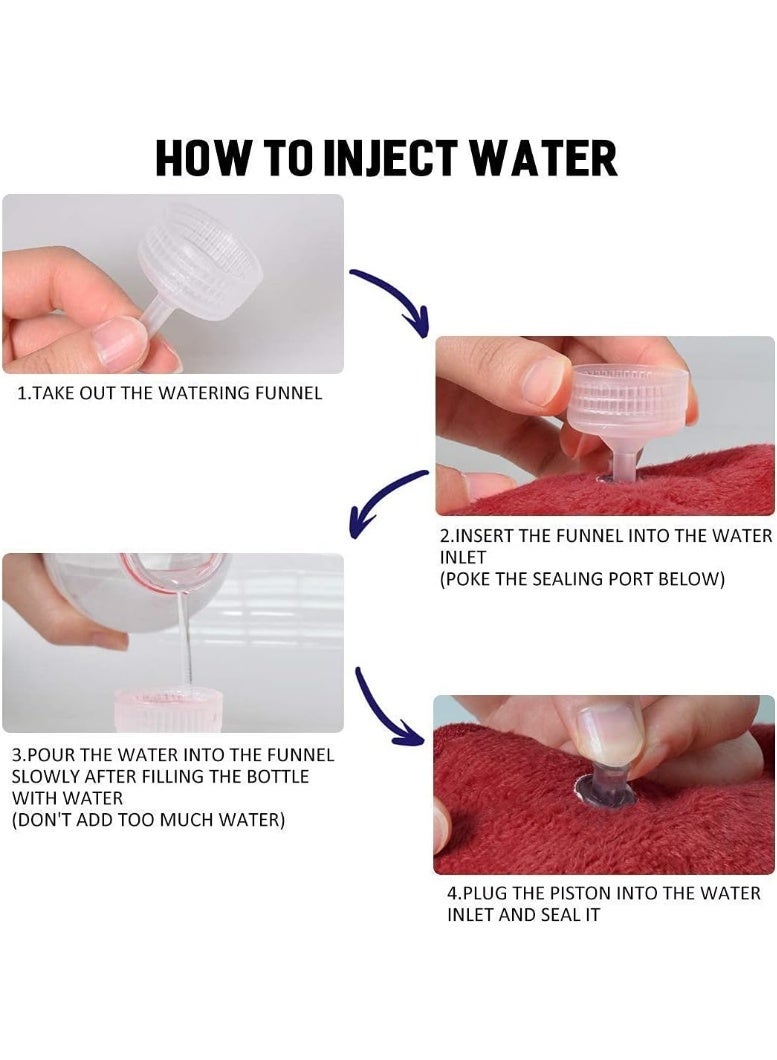 HOW TO INJECT WATER

1.TAKE OUT THE WATERING FUNNEL

2.INSERT THE FUNNEL INTO THE WATER INLET
(POKE THE SEALING PORT BELOW)

3.POUR THE WATER INTO THE FUNNEL SLOWLY AFTER FILLING THE BOTTLE WITH WATER
(DON'T ADD TOO MUCH WATER)

4.PLUG THE PISTON INTO THE WATER INLET AND SEAL IT