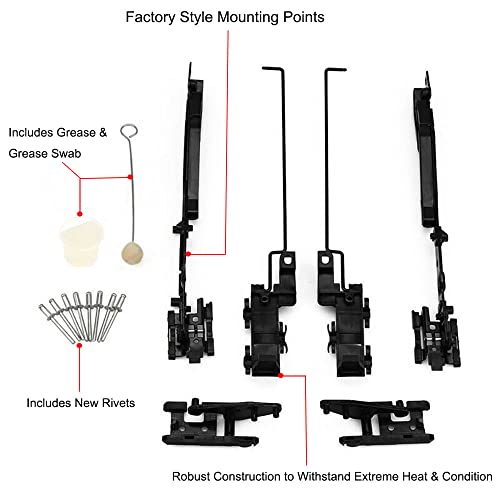 Factory Style Mounting Points

Includes Grease & Grease Swab

Includes New Rivets

Robust Construction to Withstand Extreme Heat & Condition