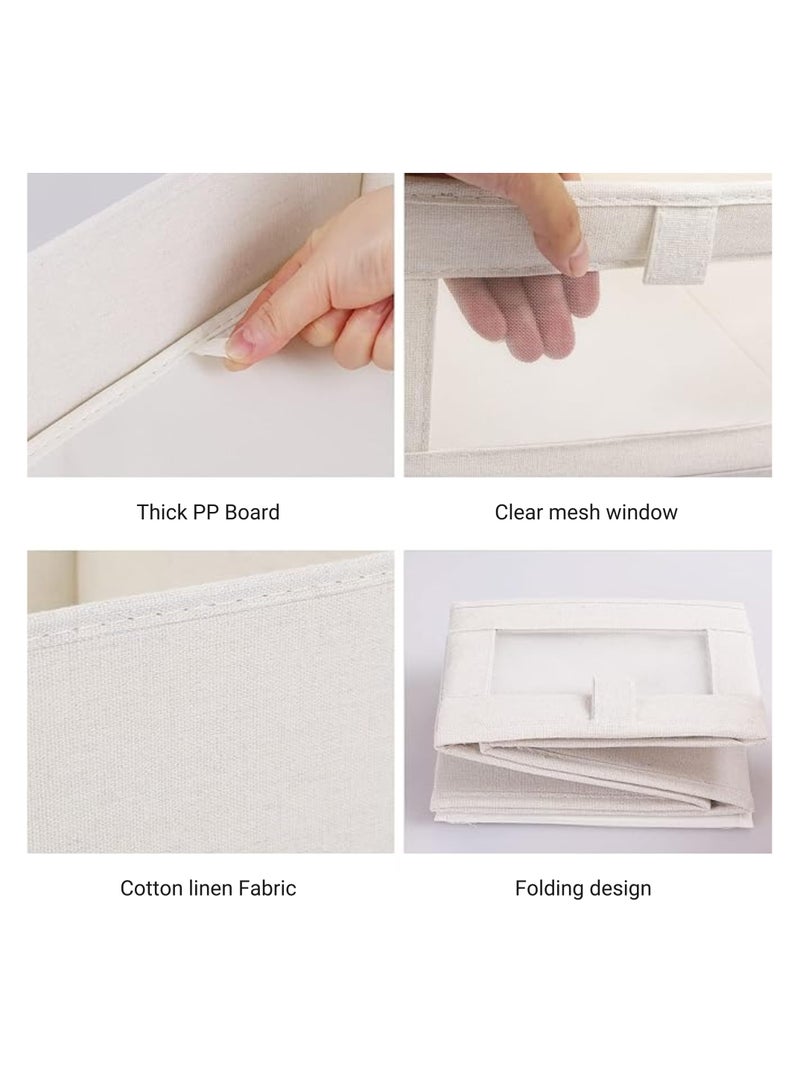 Thick PP Board

Clear mesh window

Cotton linen Fabric

Folding design