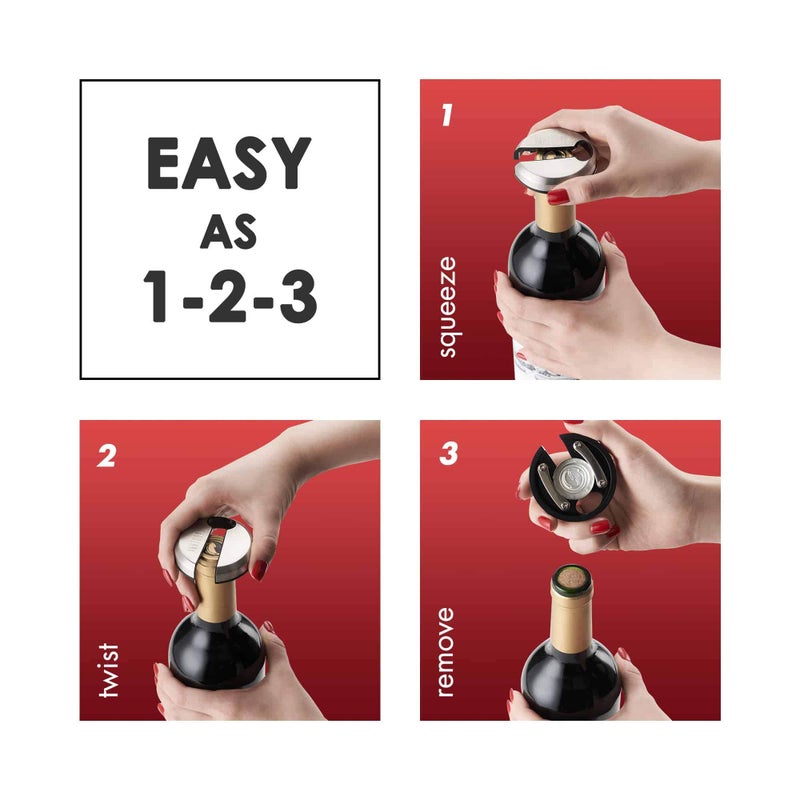 EASY
AS
1-2-3

1
squeeze

2
twist

3
remove